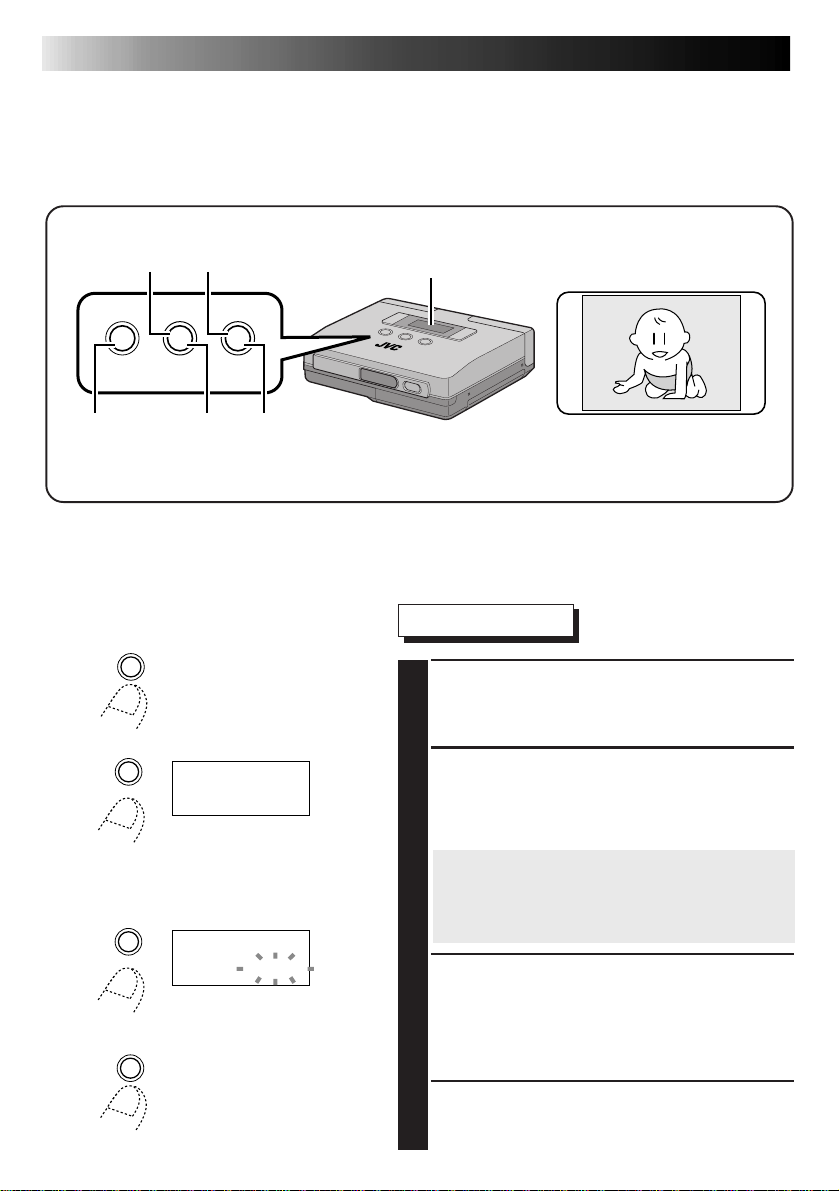 JVC