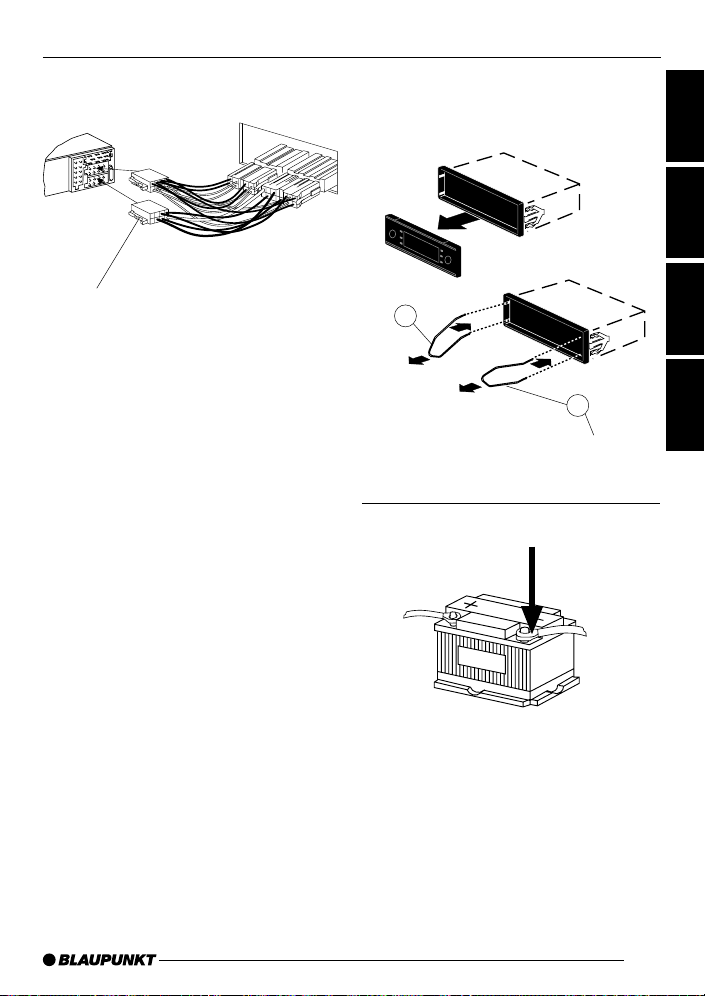 BLAUPUNKT