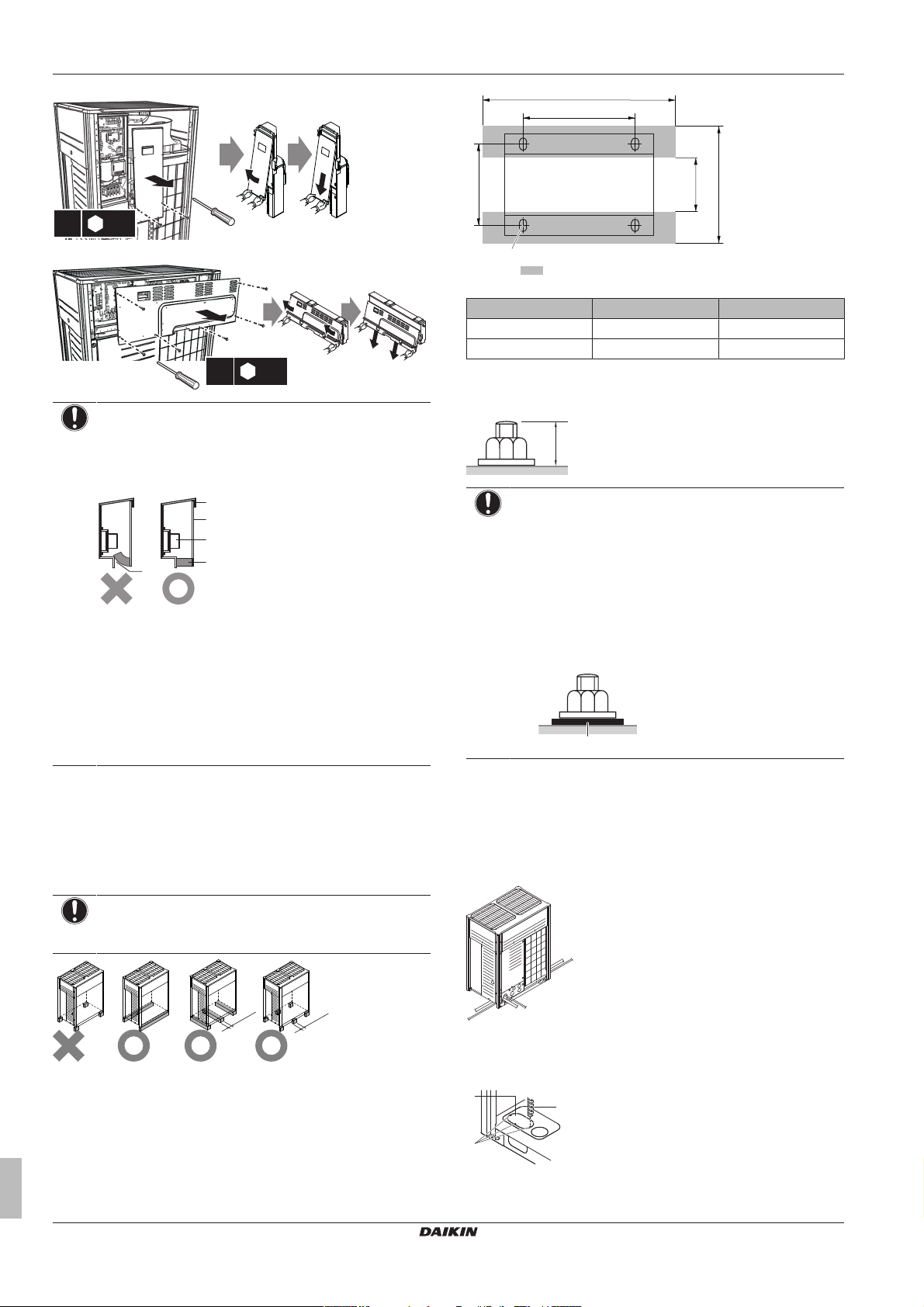 DAIKIN