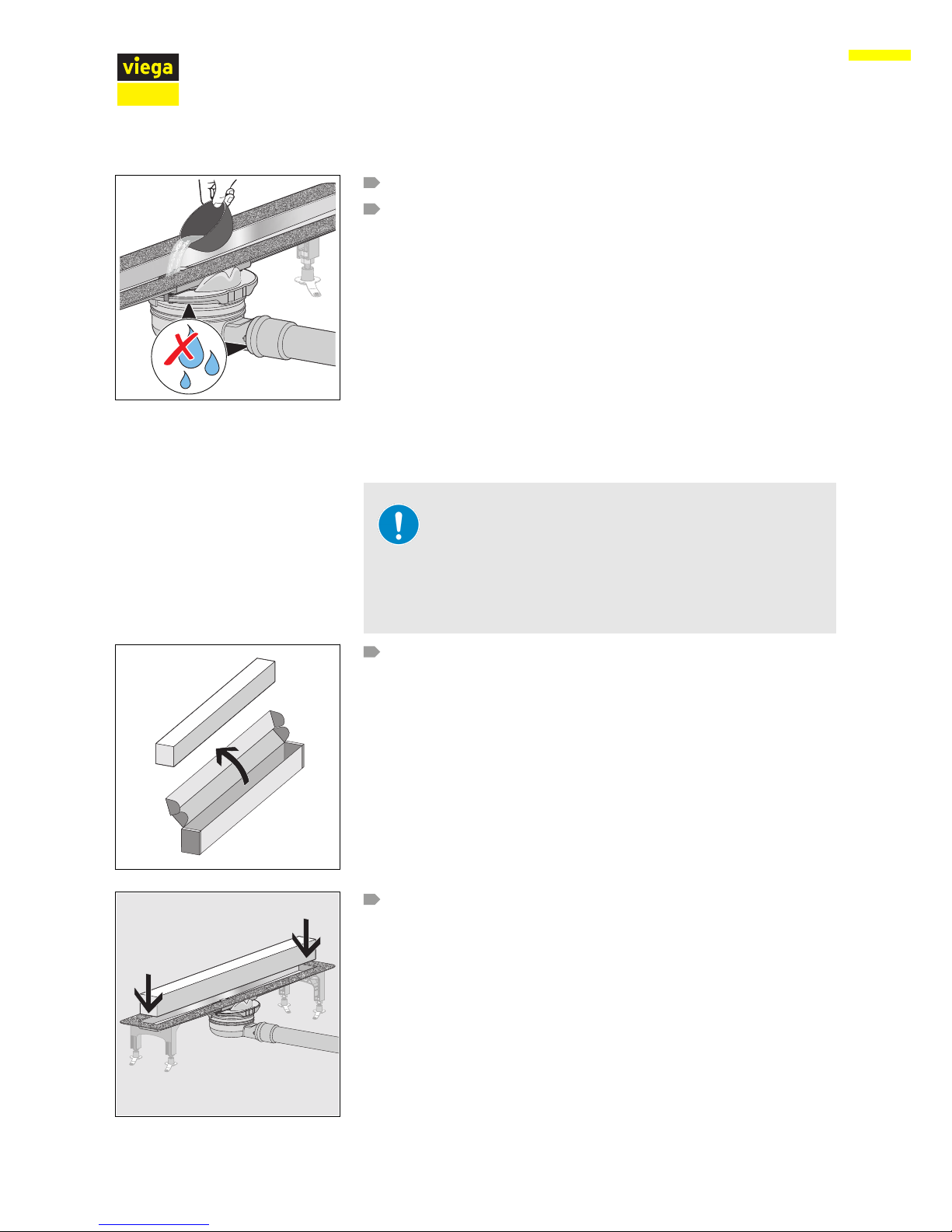 viega