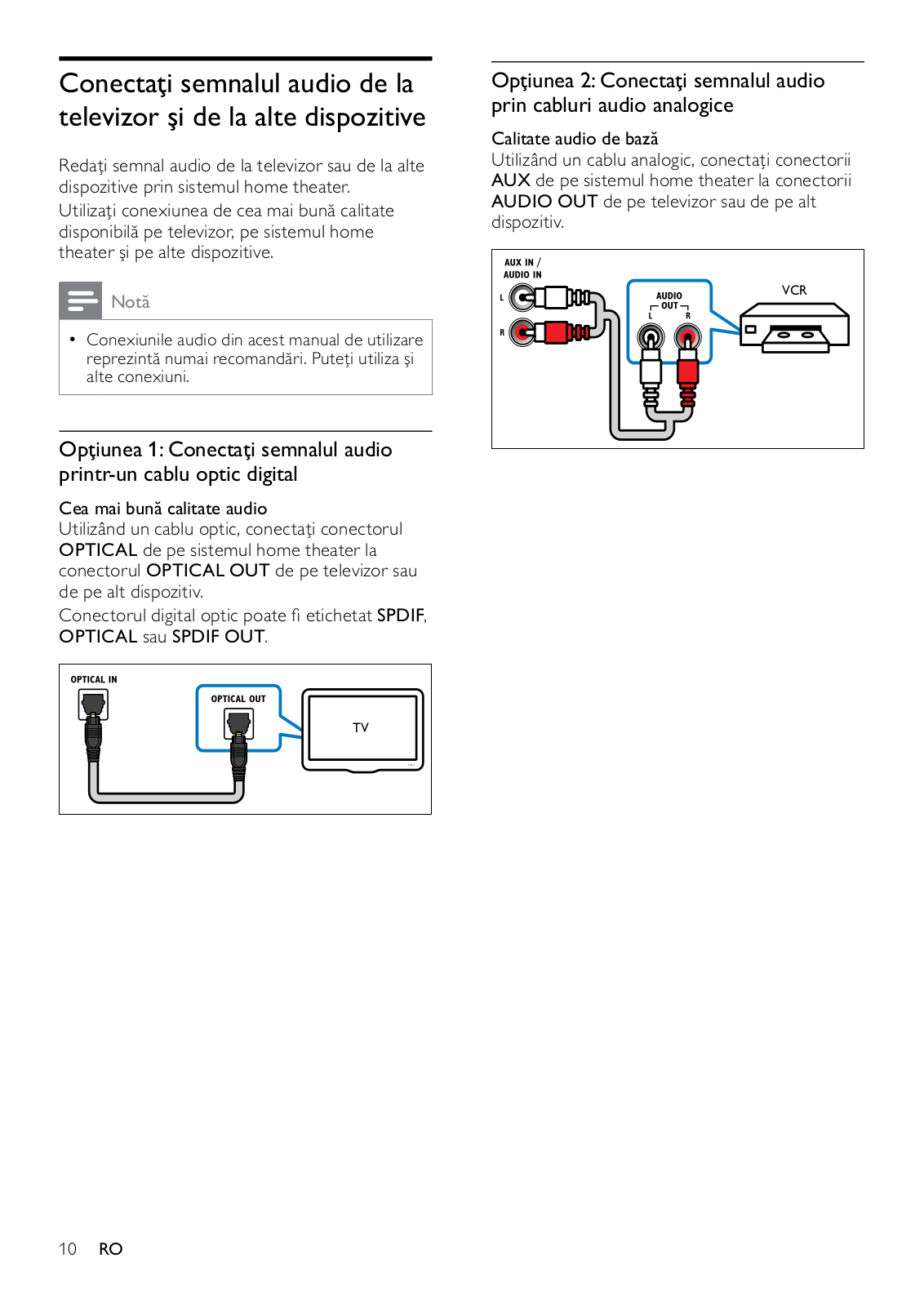 Conectaţi semnalul audio de la televizor şi de la alte dispozitive

Redaţi semnal audio de la televizor sau de la alte dispozitive prin sistemul home theater.
Utilizaţi conexiunea de cea mai bună calitate disponibilă pe televizor, pe sistemul home theater şi pe alte dispozitive.

Notă

• Conexiunile audio din acest manual de utilizare reprezintă numai recomandări. Puteţi utiliza şi alte conexiuni.

Opţiunea 1: Conectaţi semnalul audio printr-un cablu optic digital

Cea mai bună calitate audio
Utilizând un cablu optic, conectaţi conectorul OPTICAL de pe sistemul home theater la conectorul OPTICAL OUT de pe televizor sau de pe alt dispozitiv.
Conectorul digital optic poate fi etichetat SPDIF, OPTICAL sau SPDIF OUT.

OPTICAL IN
OPTICAL OUT
TV

Opţiunea 2: Conectaţi semnalul audio prin cabluri audio analogice

Calitate audio de bază
Utilizând un cablu analogic, conectaţi conectorii AUX de pe sistemul home theater la conectorii AUDIO OUT de pe televizor sau de pe alt dispozitiv.

AUX IN / AUDIO IN
L
R
AUDIO OUT
L R
VCR

10 RO