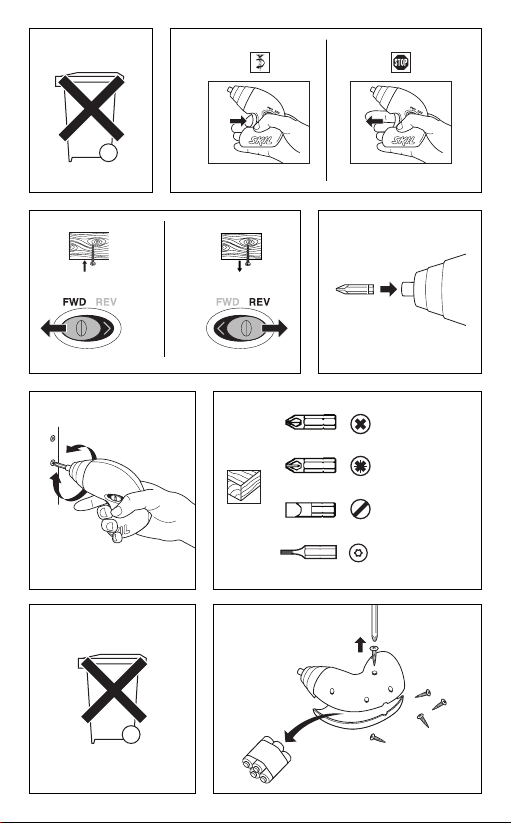 STOP

SKIL

SKIL

FWD REV

FWD REV

SKIL