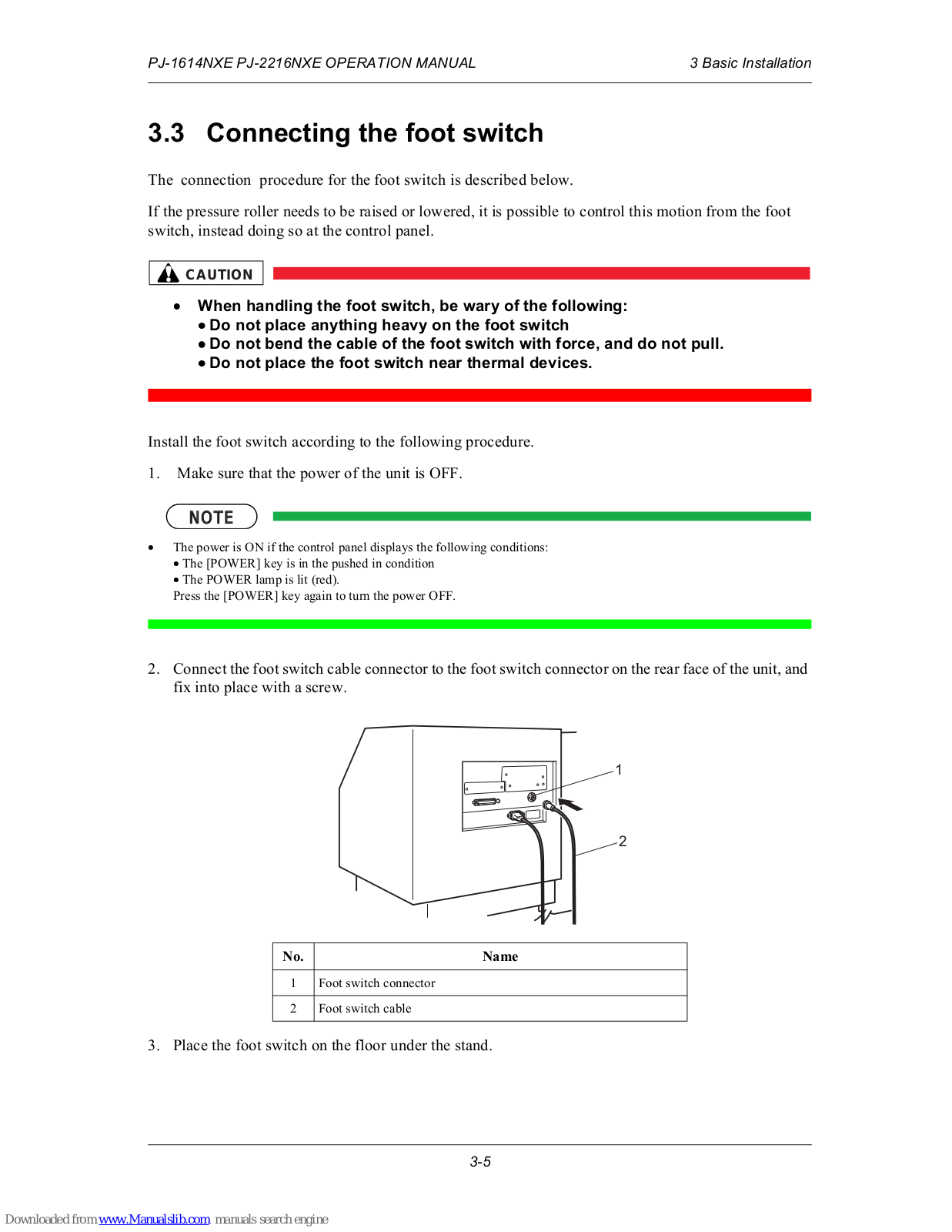 PJ-1614NXE PJ-2216NXE OPERATION MANUAL

3 Basic Installation

3.3 Connecting the foot switch

The connection procedure for the foot switch is described below.

If the pressure roller needs to be raised or lowered, it is possible to control this motion from the foot switch, instead doing so at the control panel.

CAUTION

• When handling the foot switch, be wary of the following:
• Do not place anything heavy on the foot switch
• Do not bend the cable of the foot switch with force, and do not pull.
• Do not place the foot switch near thermal devices.

Install the foot switch according to the following procedure.

1. Make sure that the power of the unit is OFF.

NOTE

• The power is ON if the control panel displays the following conditions:
• The [POWER] key is in the pushed in condition
• The POWER lamp is lit (red).
Press the [POWER] key again to turn the power OFF.

2. Connect the foot switch cable connector to the foot switch connector on the rear face of the unit, and fix into place with a screw.

1

2

| No. | Name |
|---|---|
| 1 | Foot switch connector |
| 2 | Foot switch cable |

3. Place the foot switch on the floor under the stand.

3-5

Downloaded from www.Manualslib.com manuals search engine