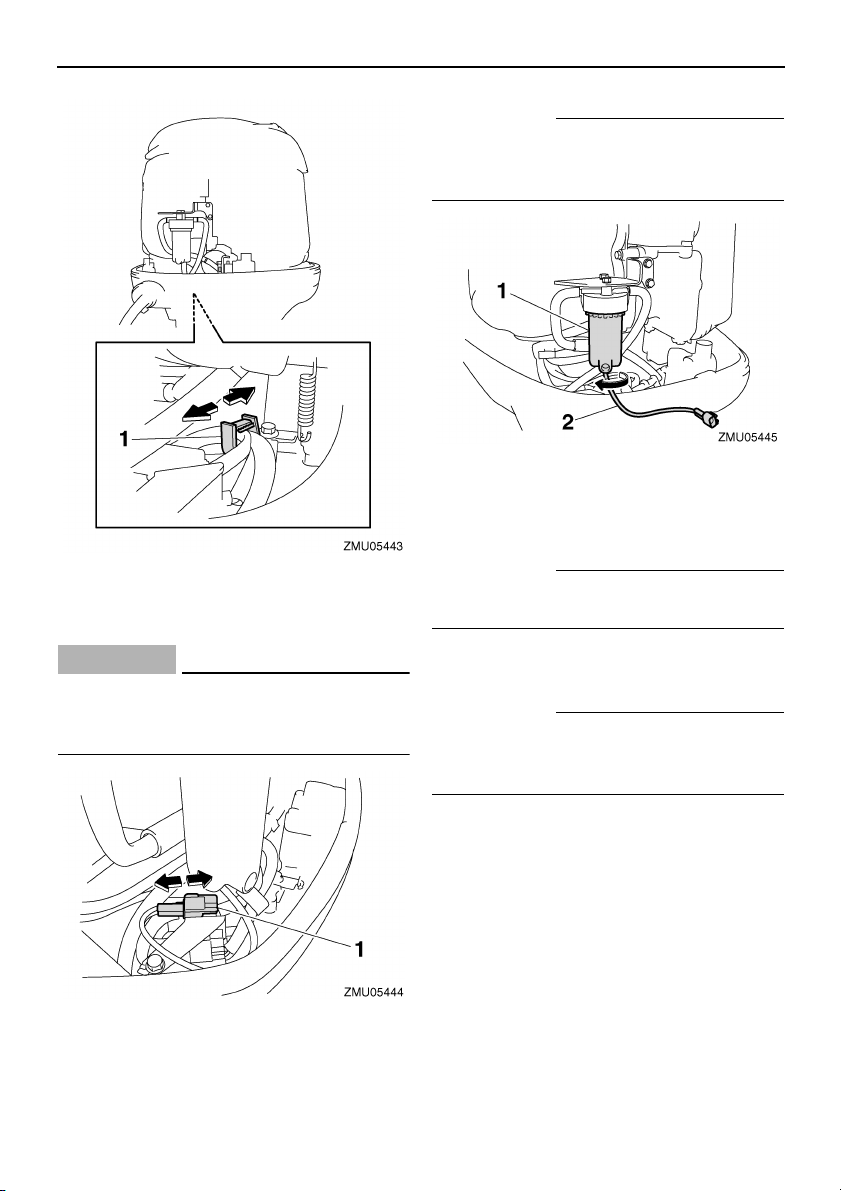 1

ZMU05443

1

ZMU05444

1

2

ZMU05445