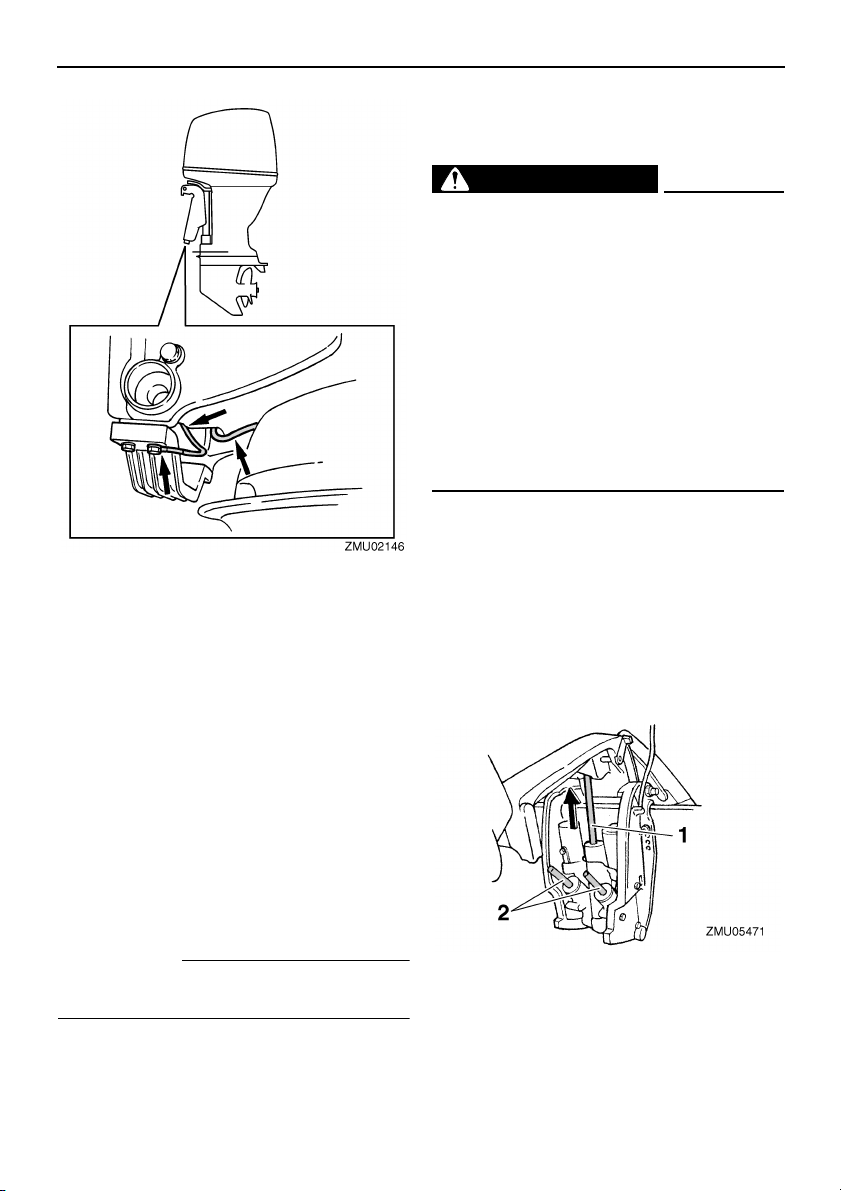 ZMU02146

1

2

ZMU05471