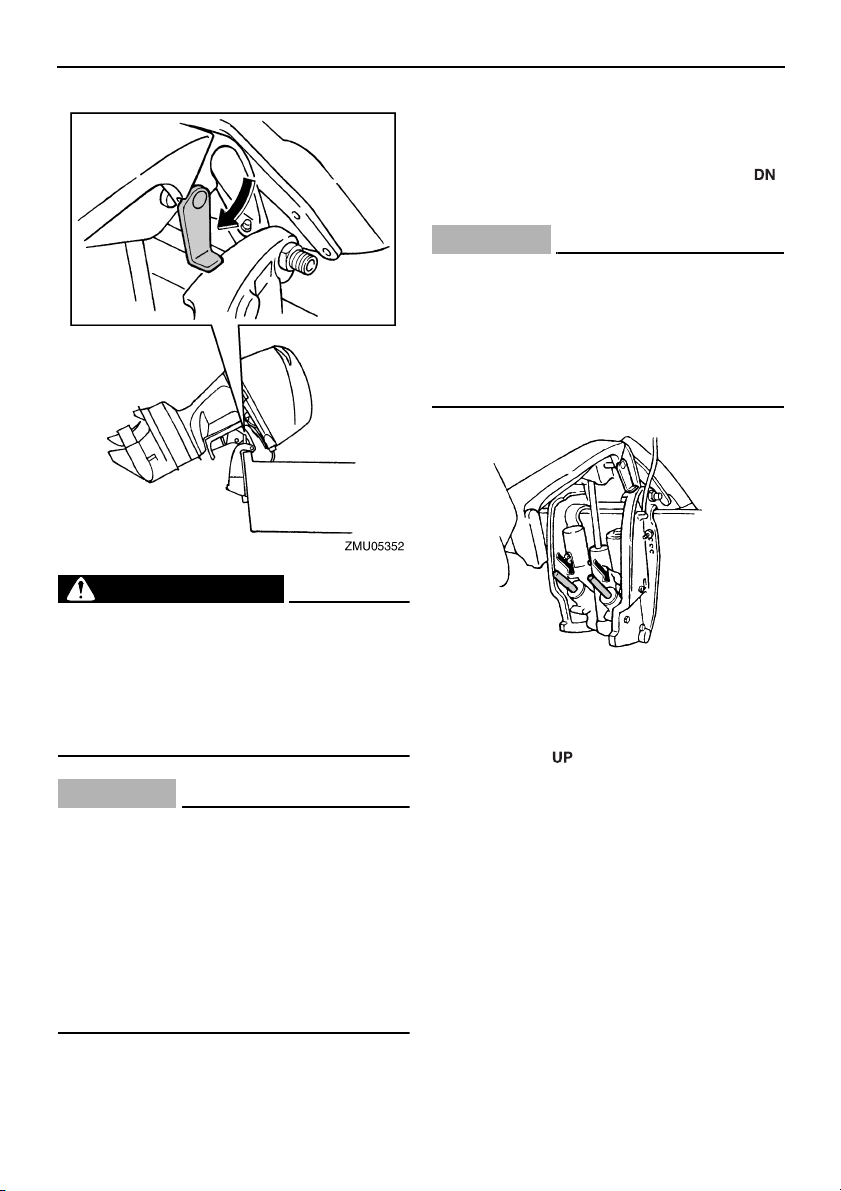 ZMU05352

DN

UP