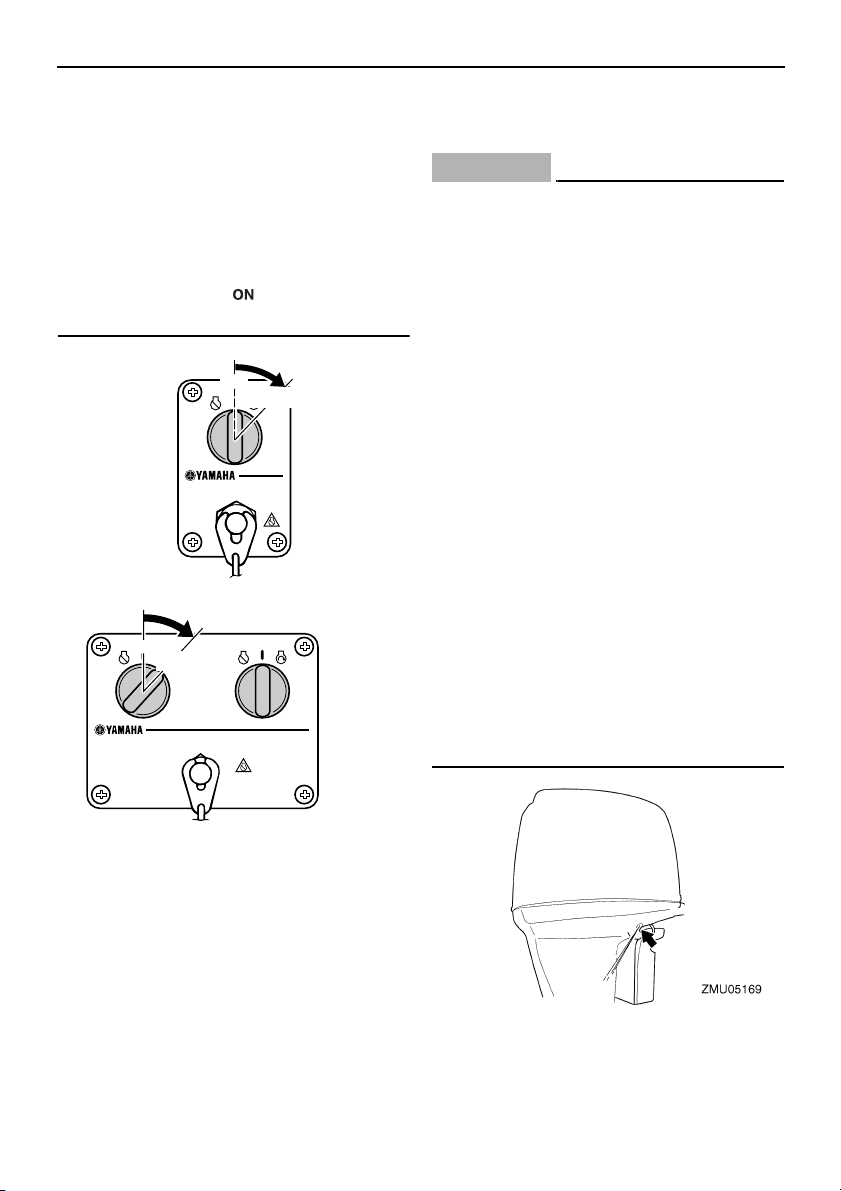 ON

YAMAHA

YAMAHA

ZMU05169