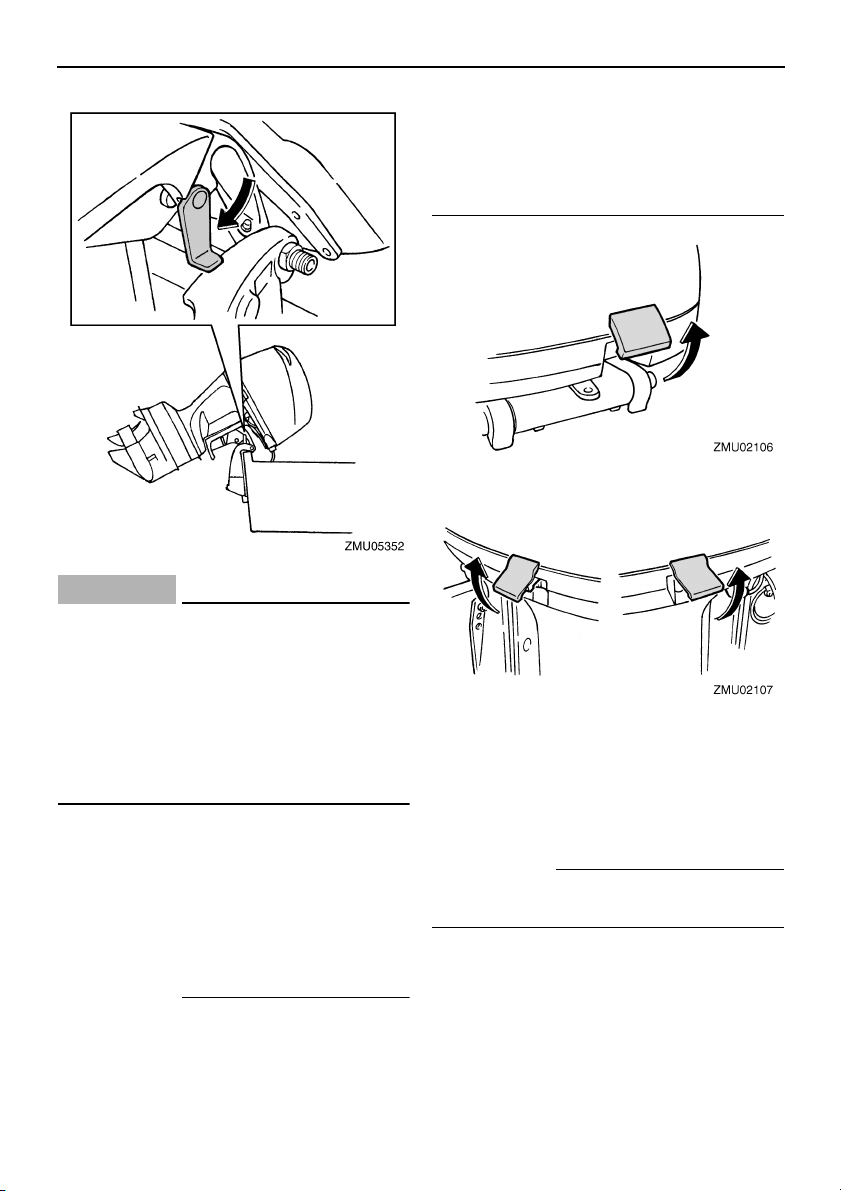 ZMU05352

ZMU02106

ZMU02107