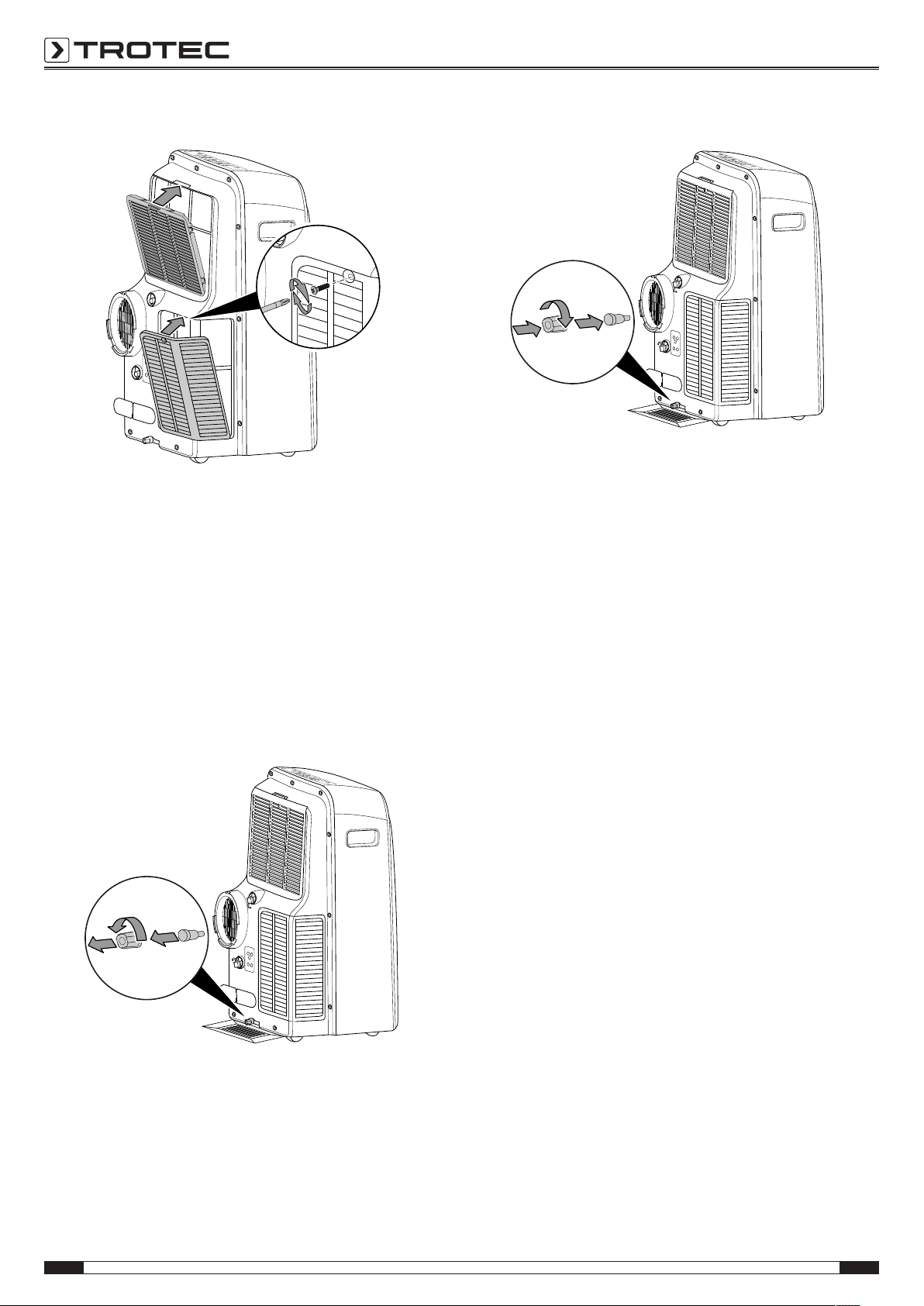 TROTEC