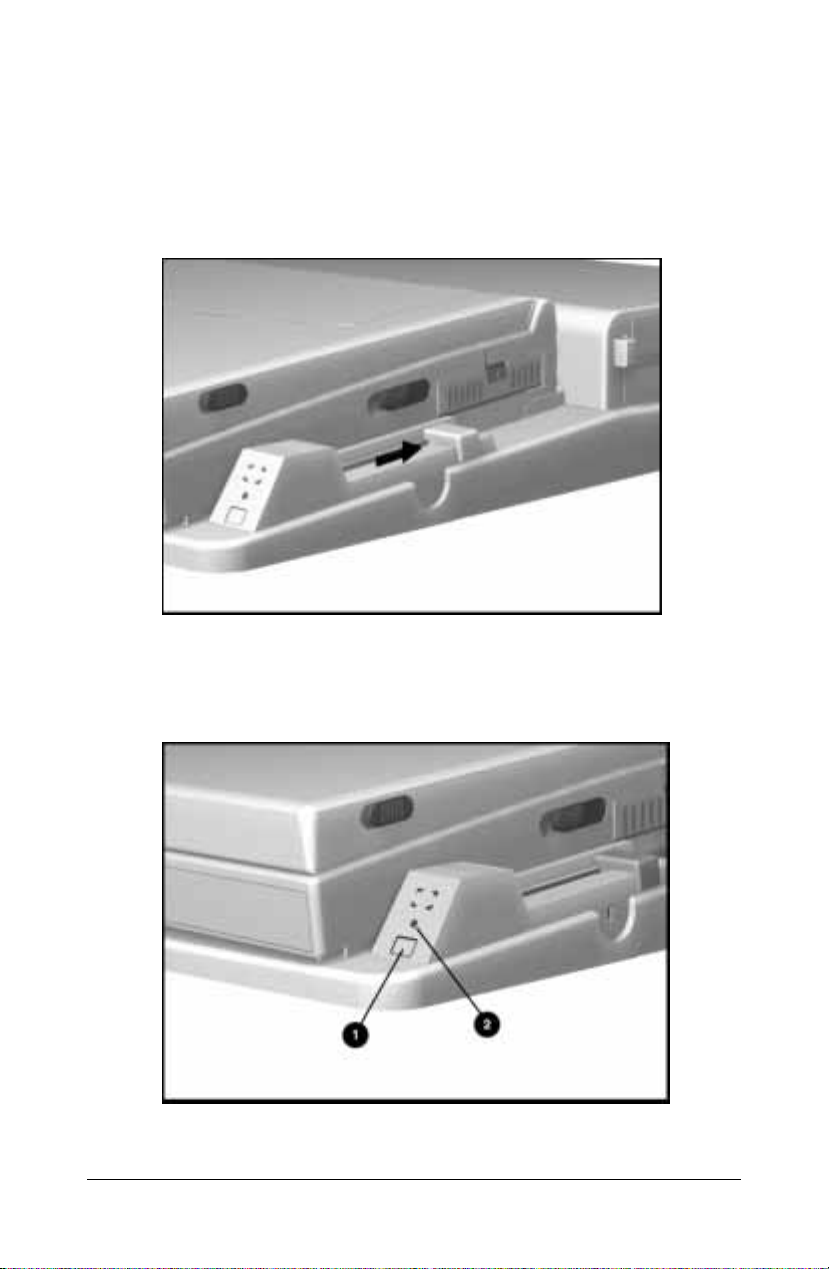 1

2