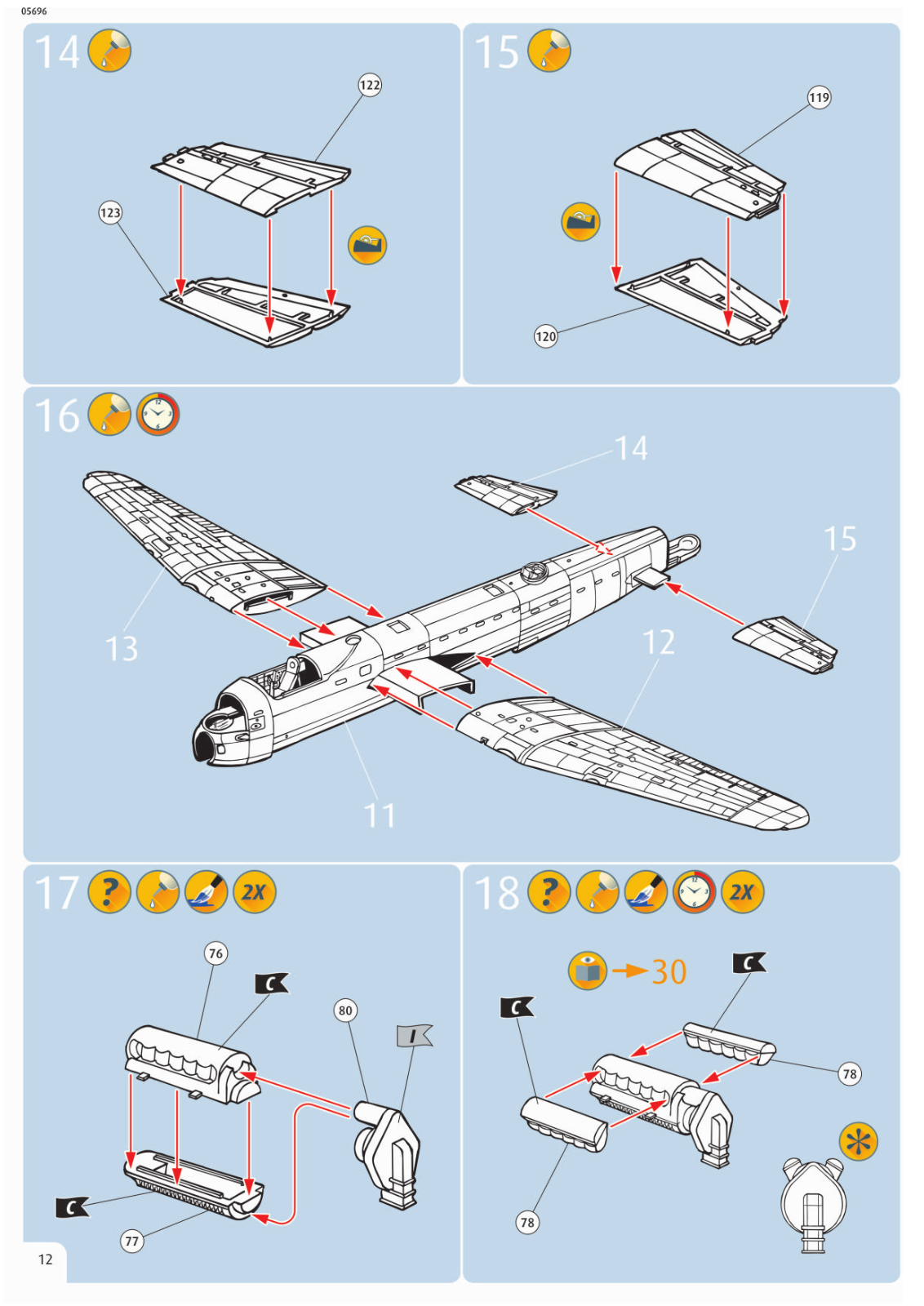 05696

14

122

123

15

119

120

16

14

15

13

12

11

17

2X

76

C

80

I

C

77

18

2X

30

C

C

78

78

12