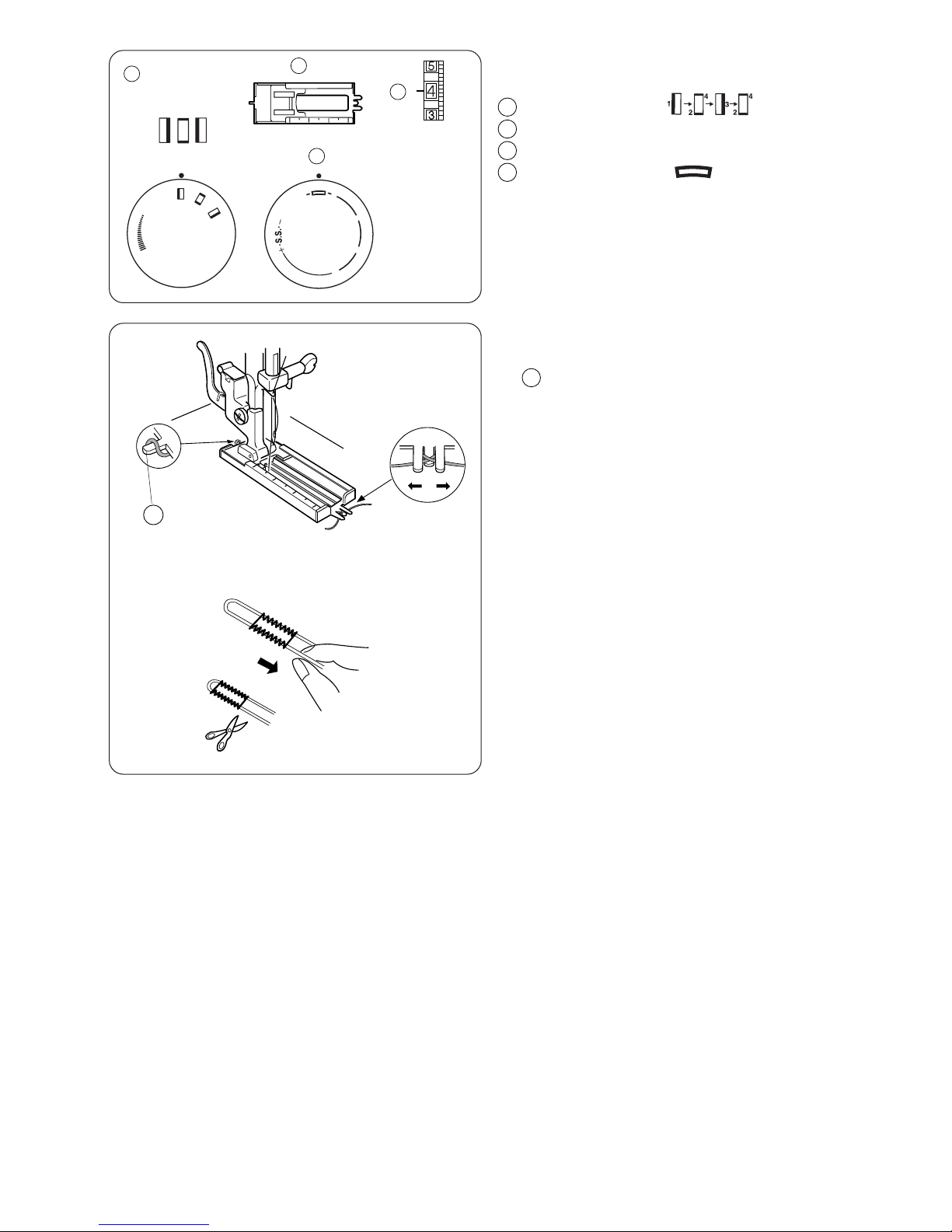 5
4
3
S.S.
1
2
4
3
2
4