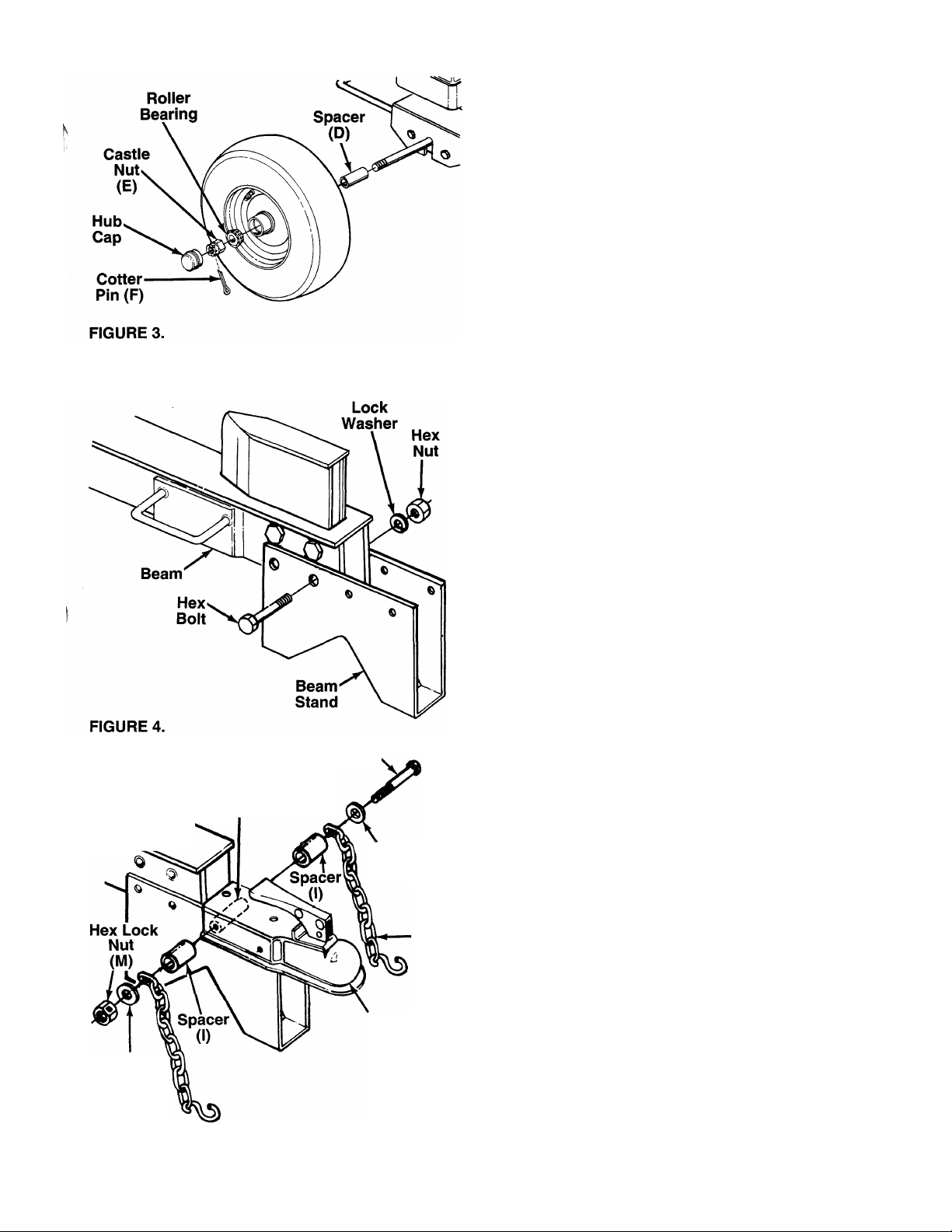 Roller Bearing

Spacer (D)

Castle Nut (E)

Hub Cap

Cotter Pin (F)

FIGURE 3.

Lock Washer

Hex Nut

Beam

Hex Bolt

Beam Stand

FIGURE 4.

Spacer (I)

Hex Lock Nut (M)

Spacer (I)