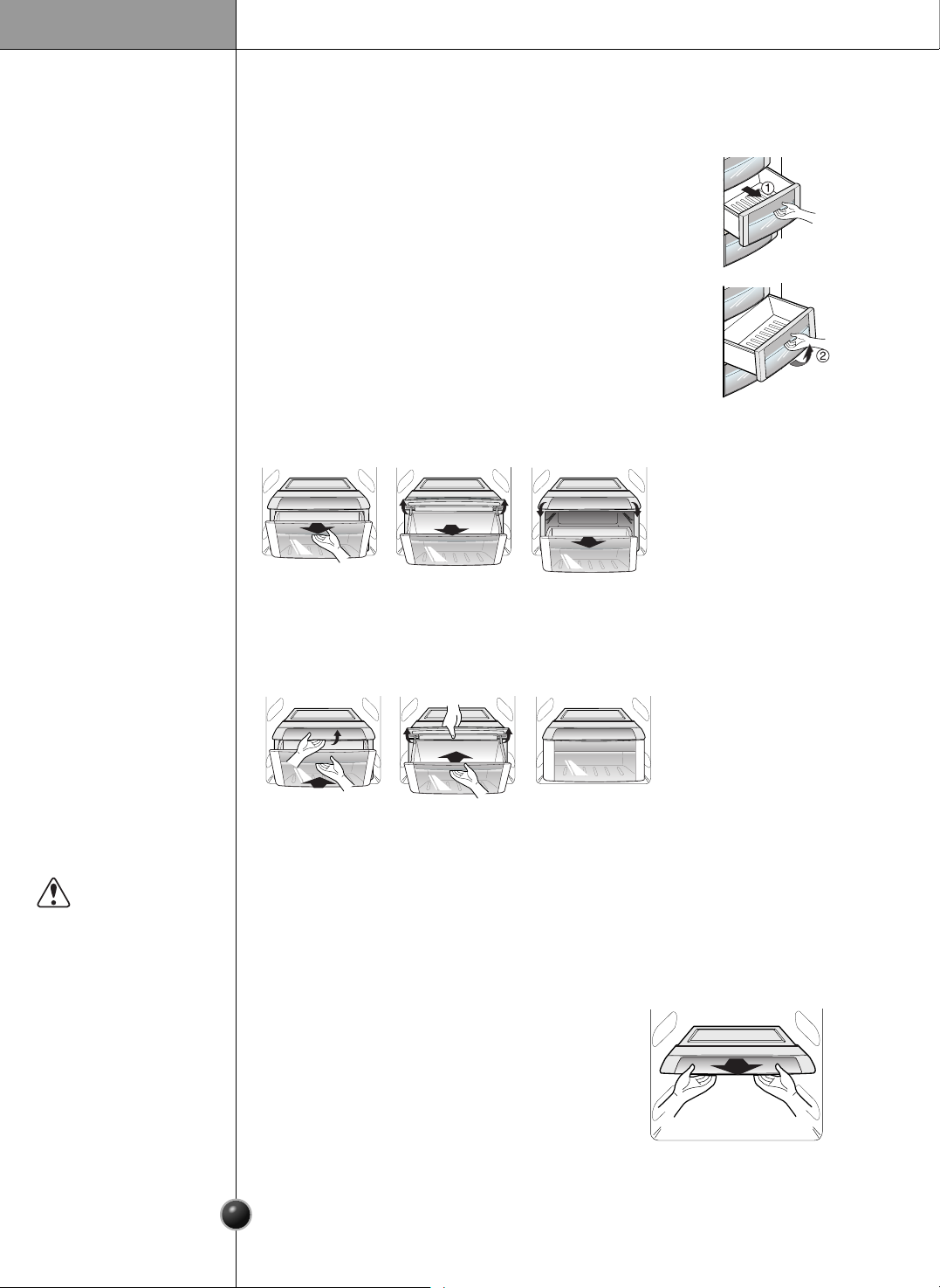 ①

②