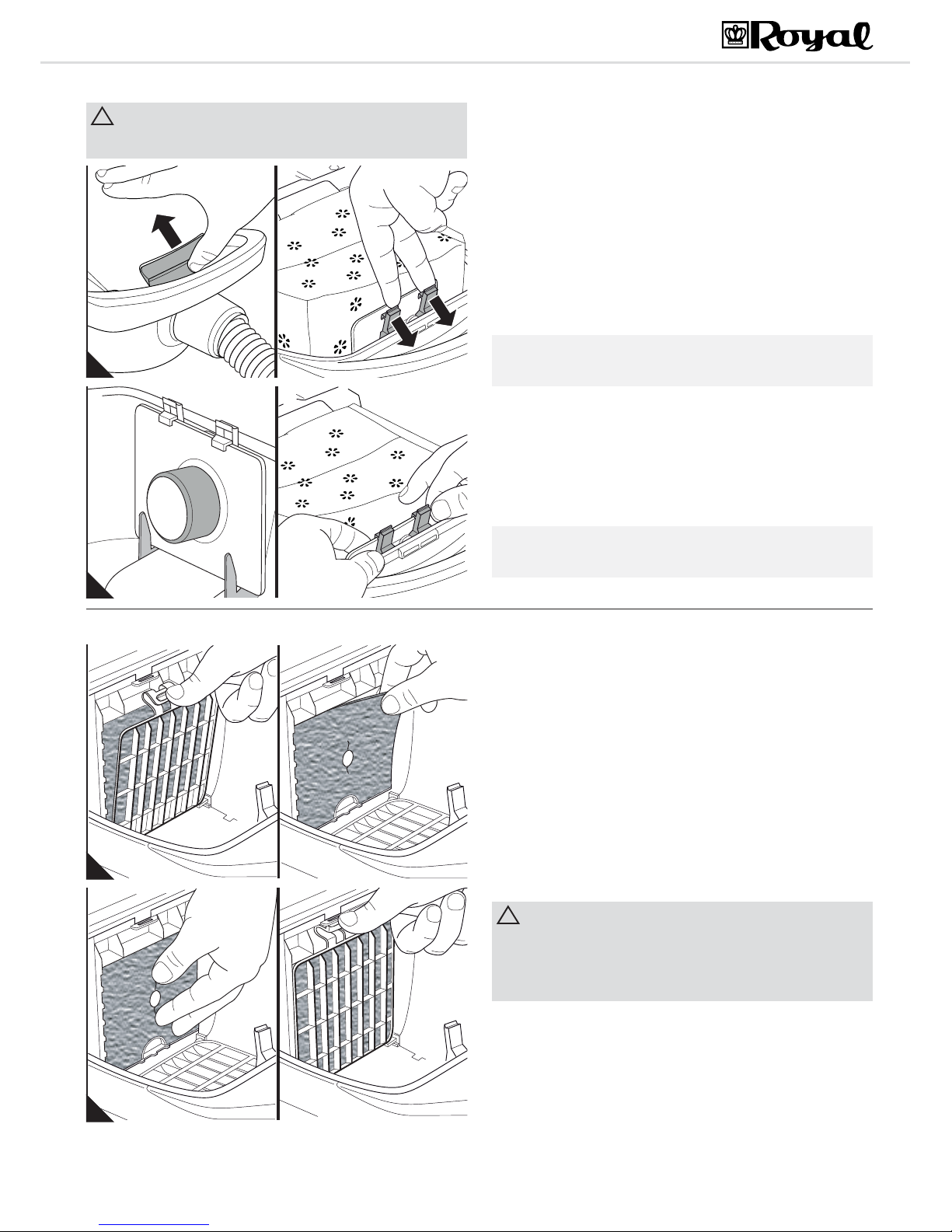 Royal