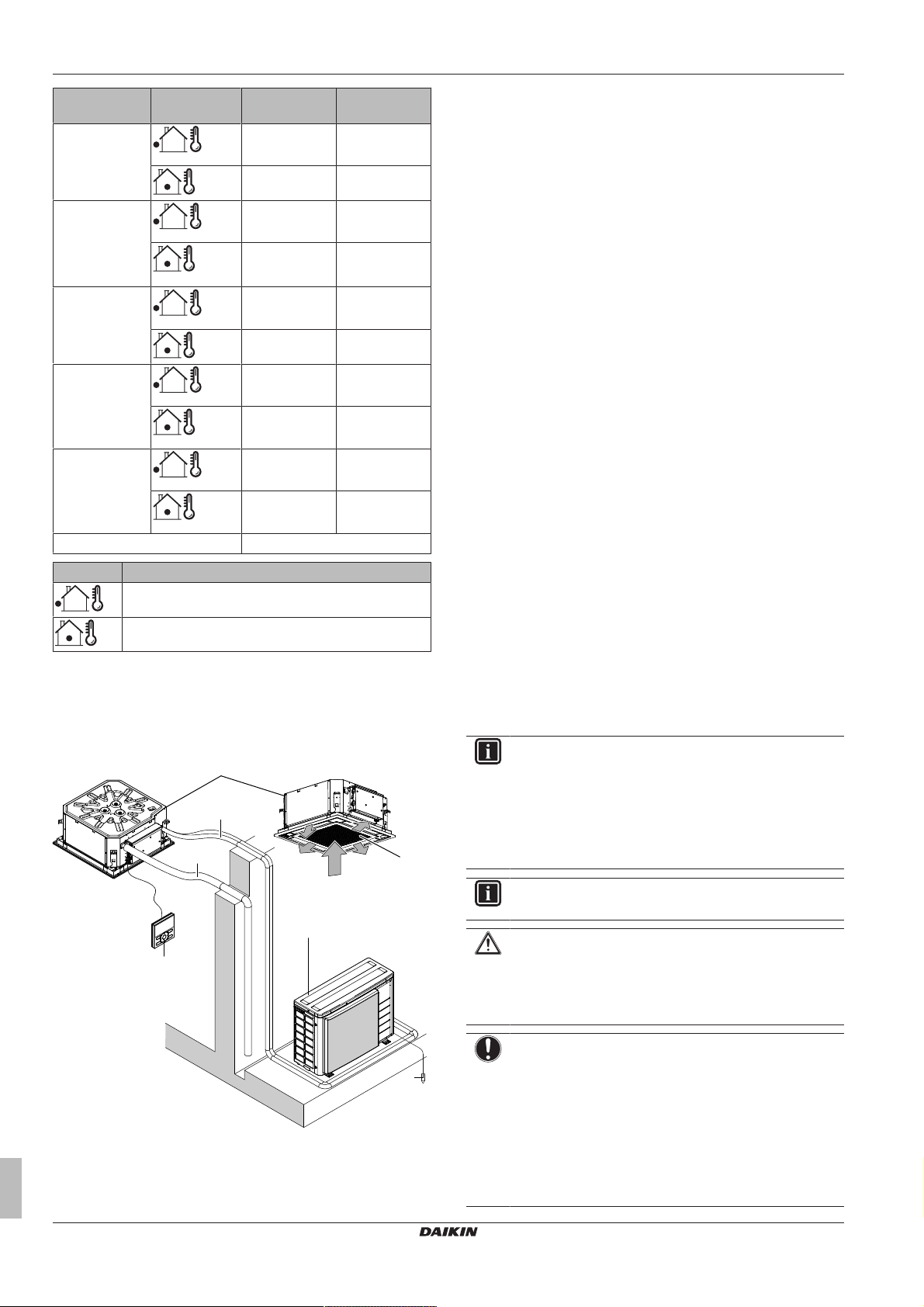 DAIKIN