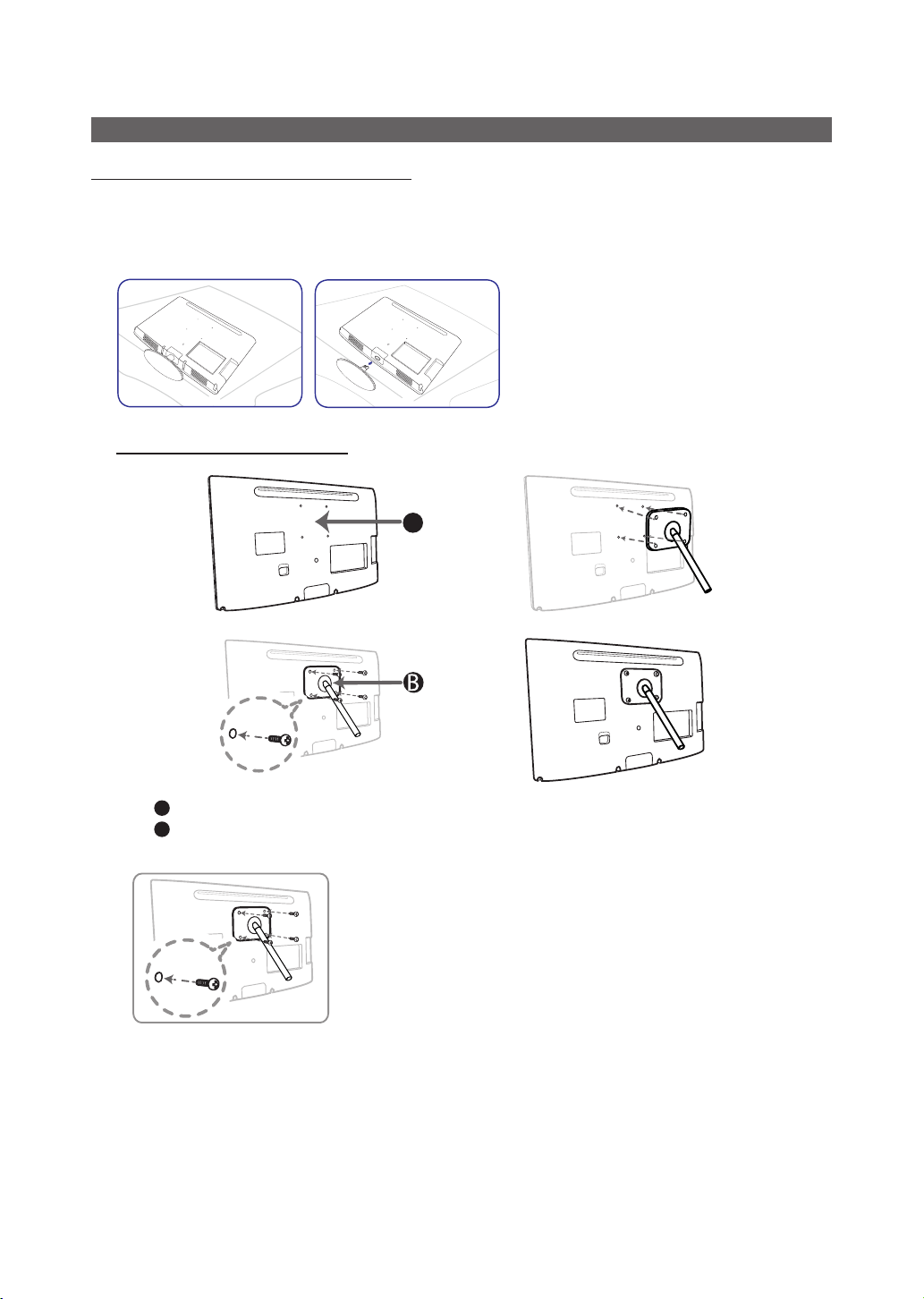 B