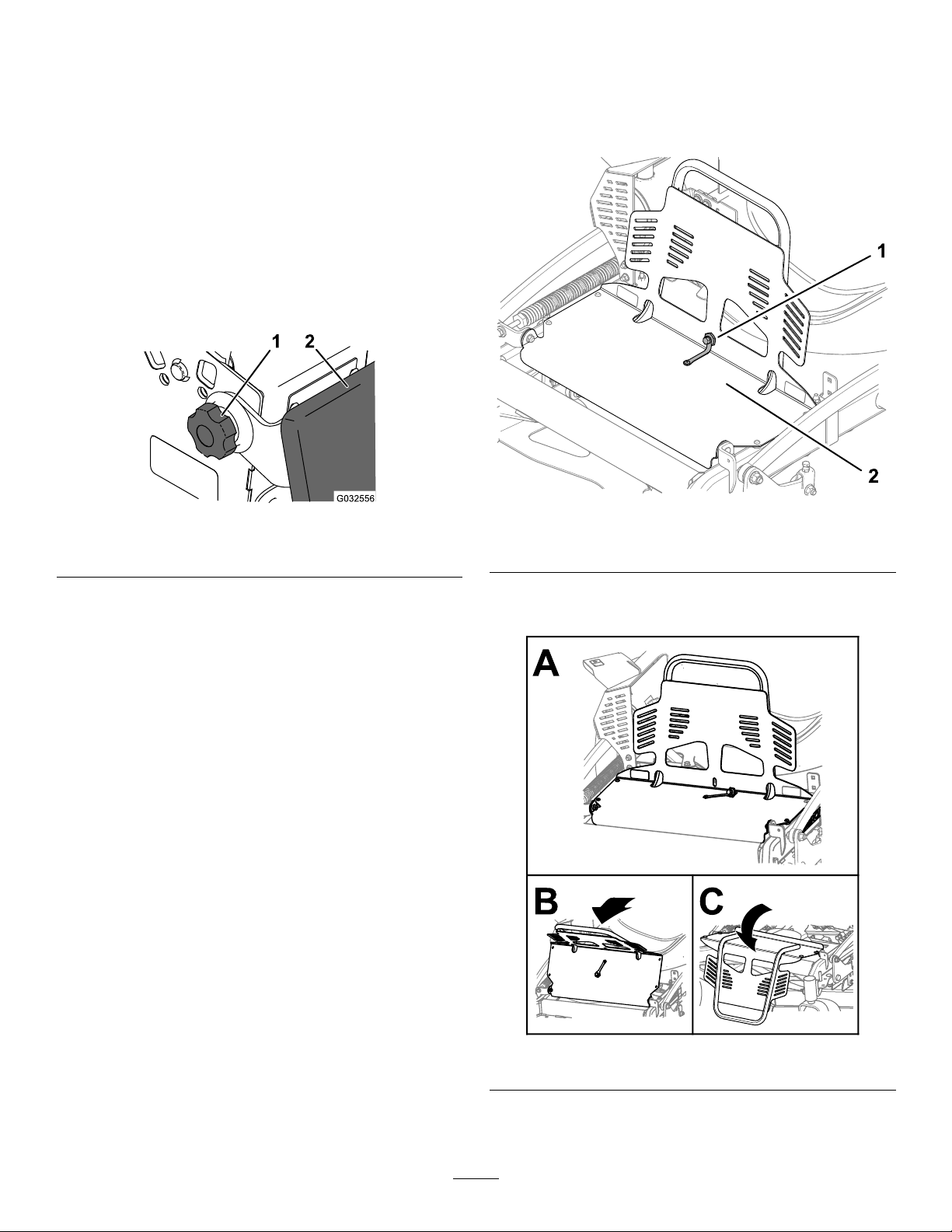 1 2

G032556

1

2

A

B

C