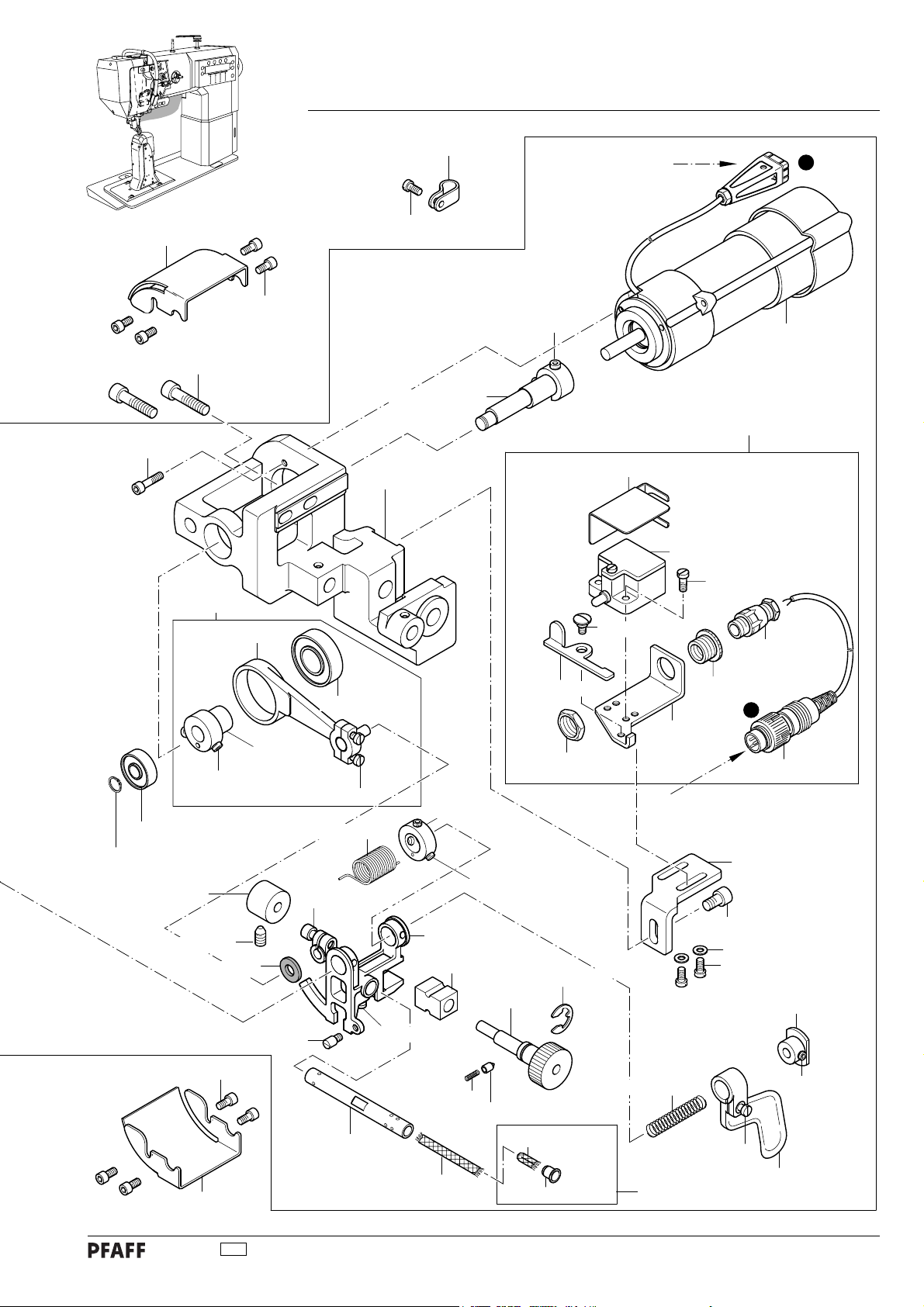 PFAFF