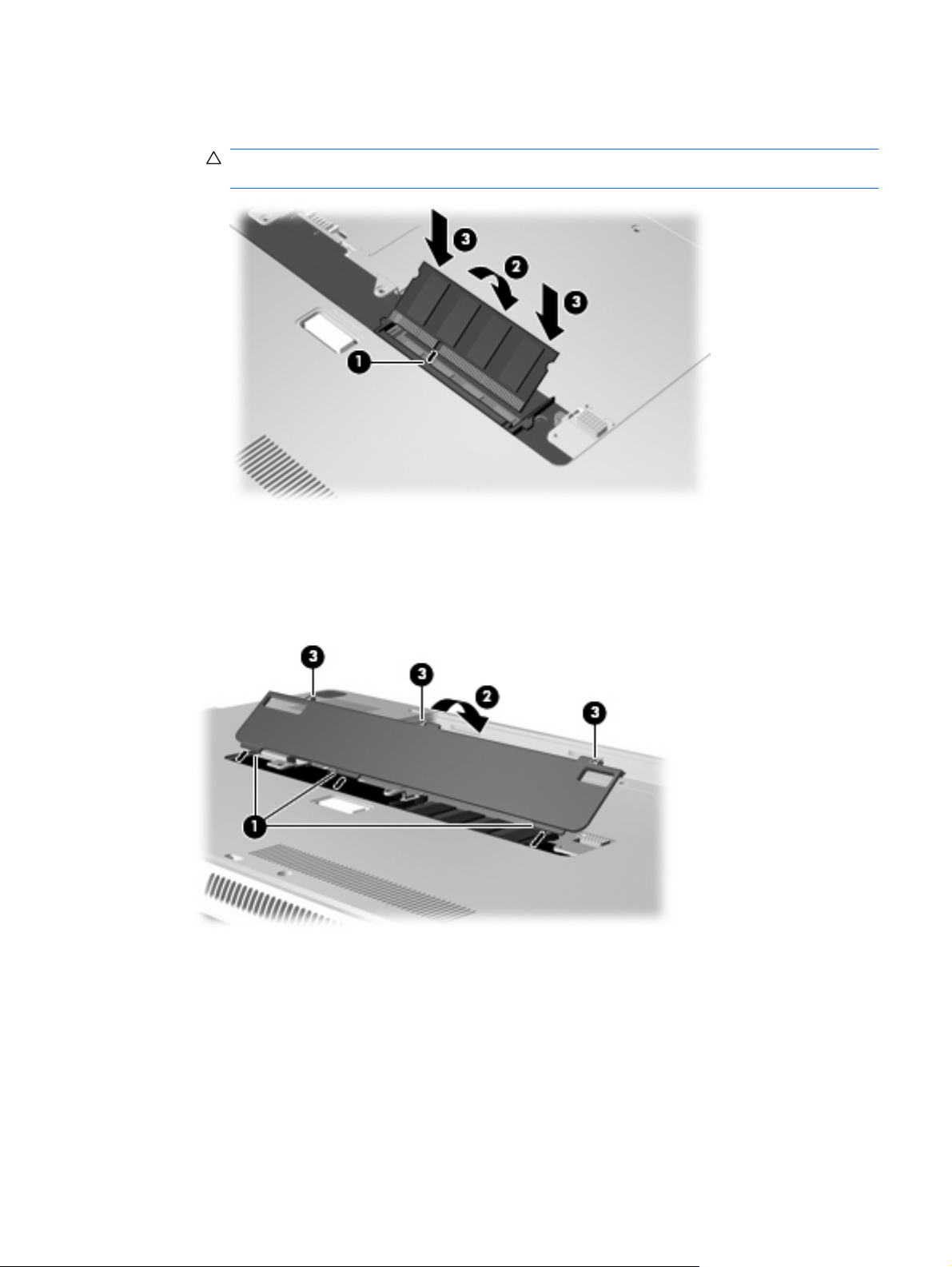 3
2
3
1

3
3
2
3
1