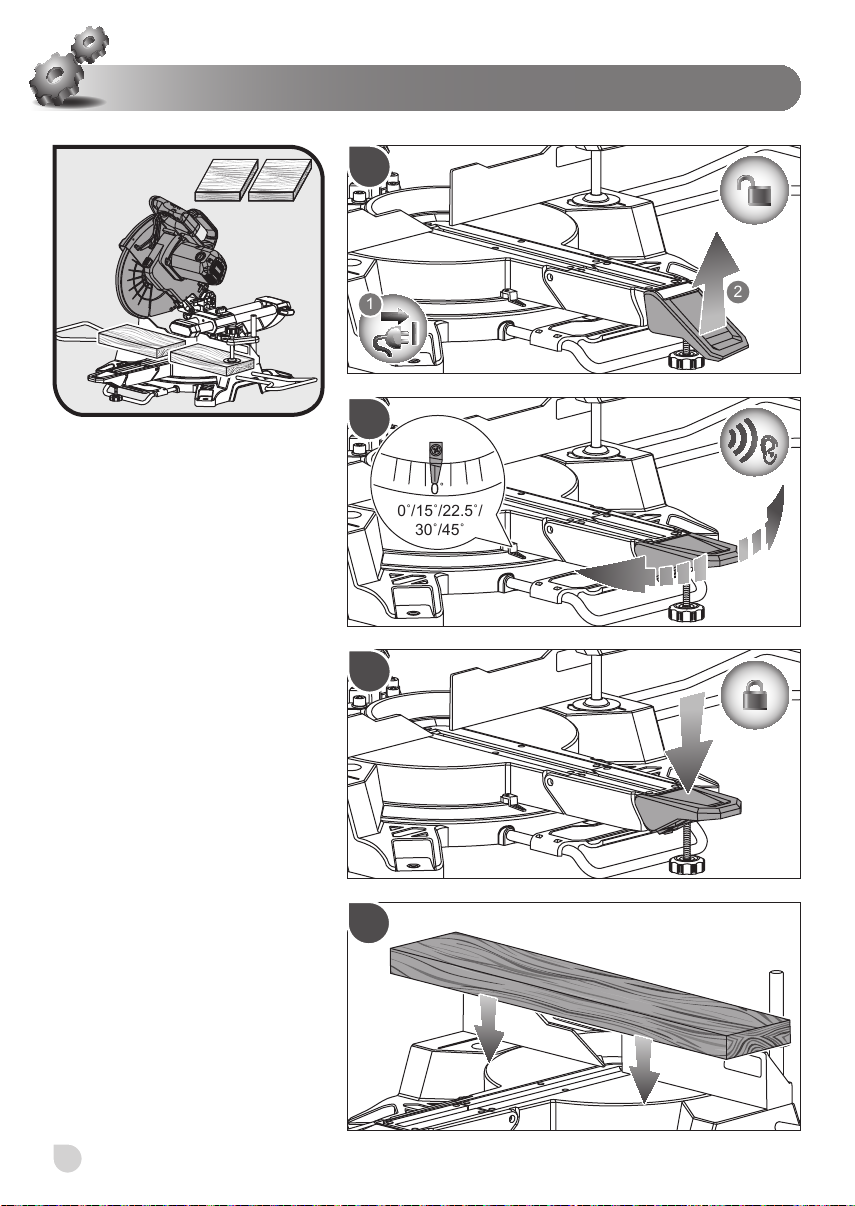 1

2

0°

0°/15°/22.5°/
30°/45°