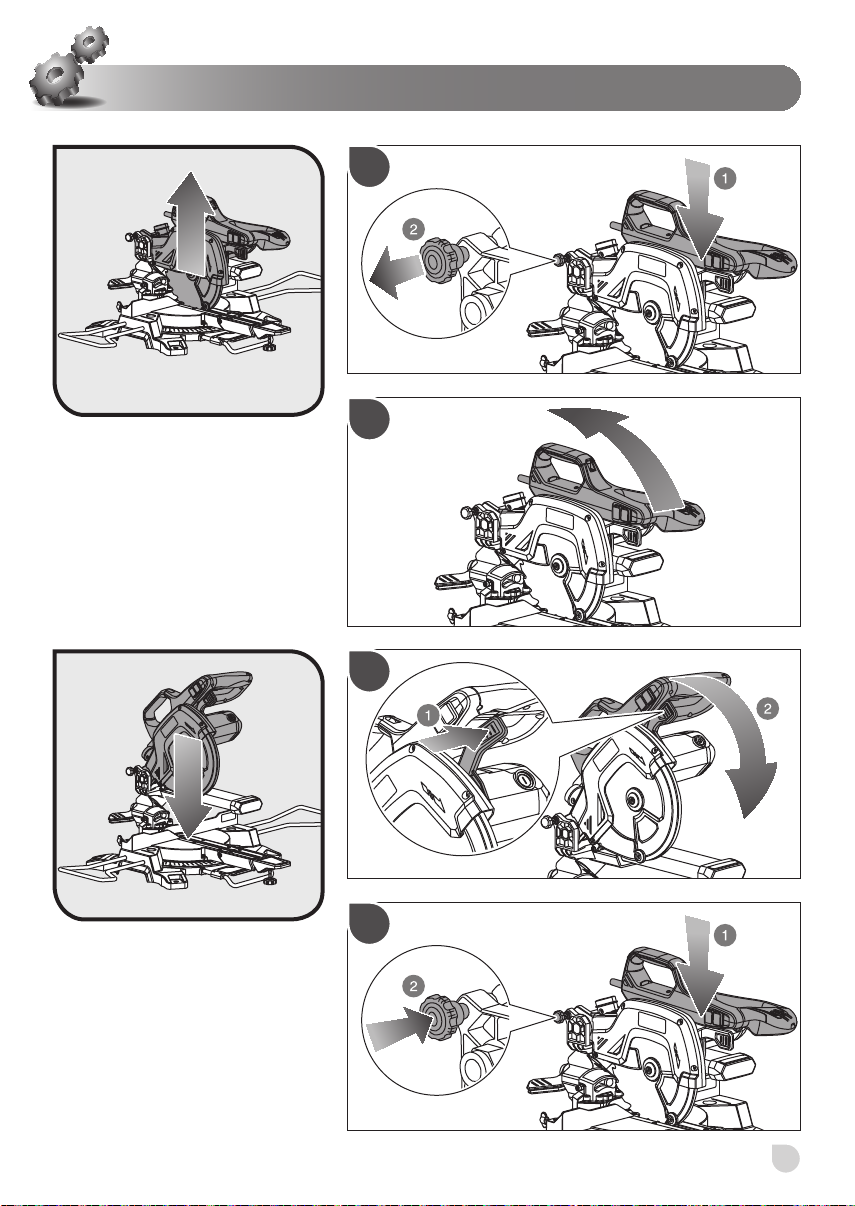 1

2

1

2

1

2