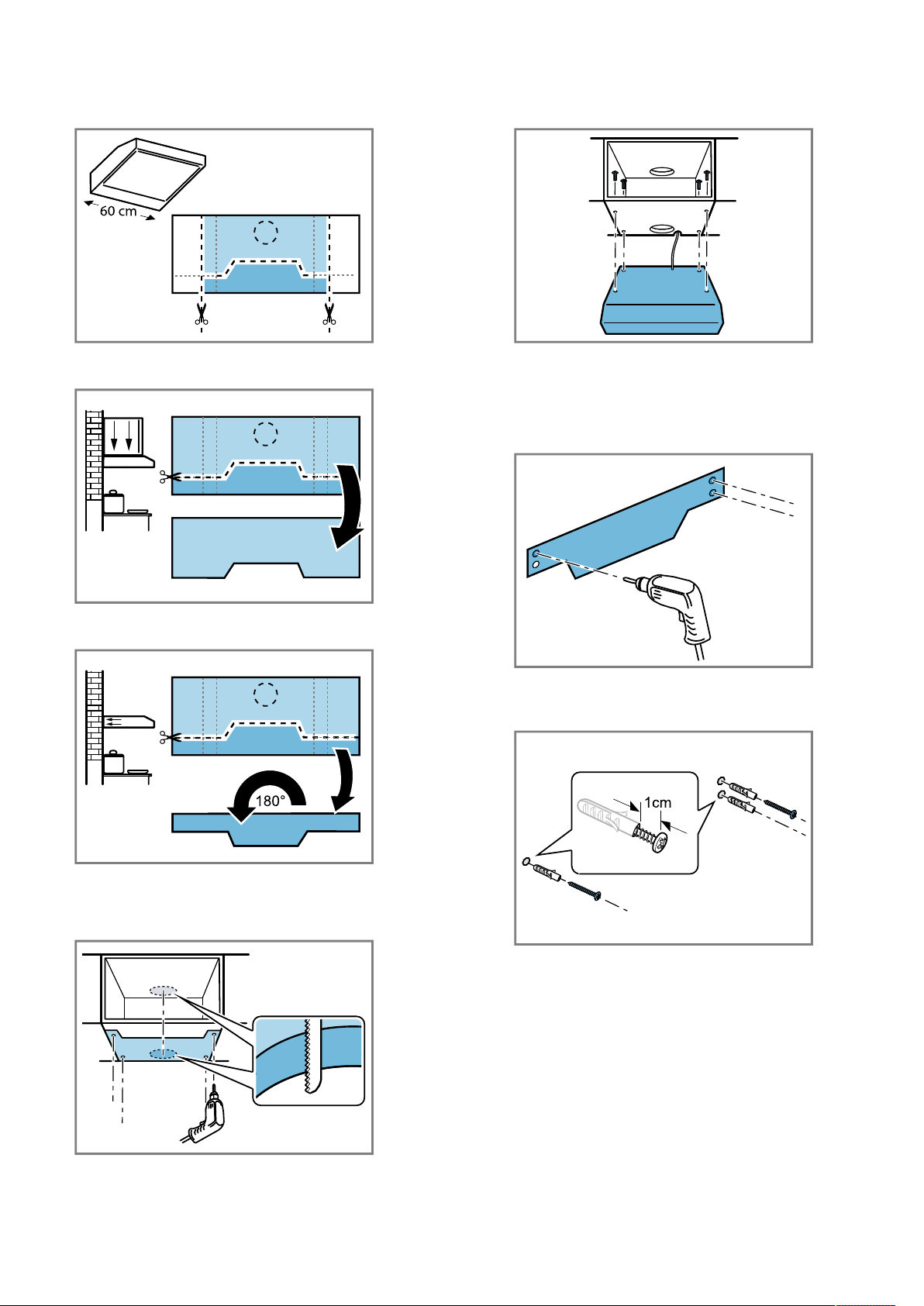 60 cm

180°

1cm