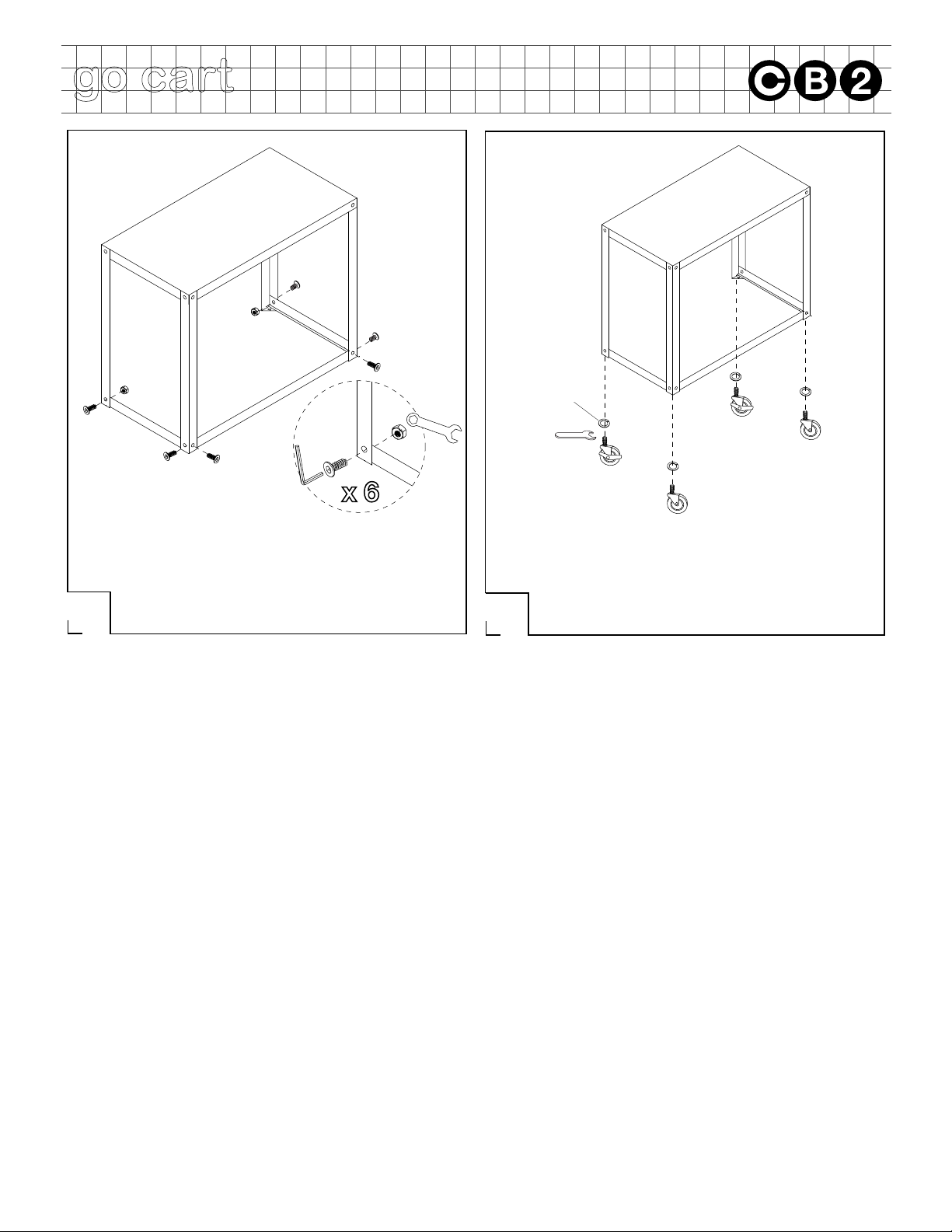 go cart

CB2

x 6