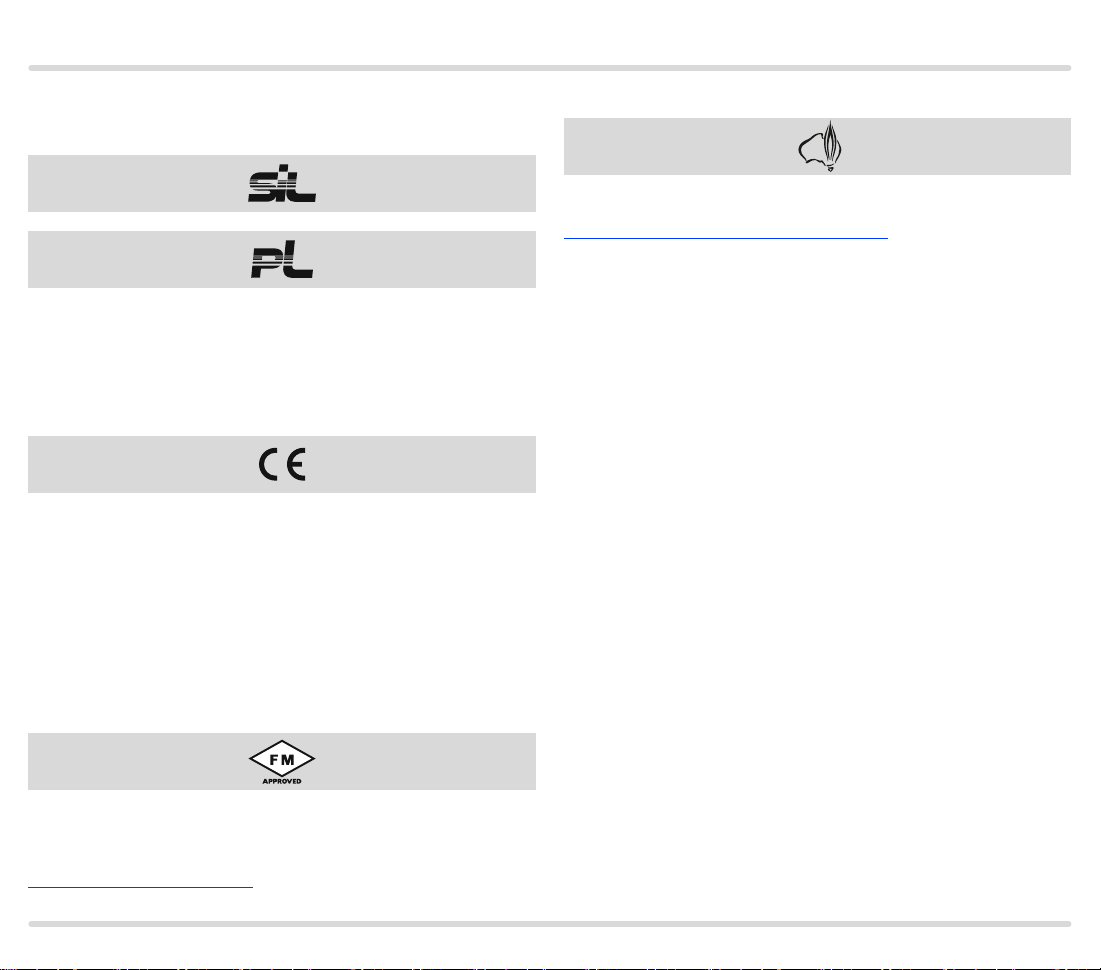 SIL

PL

CE

FM
APPROVED