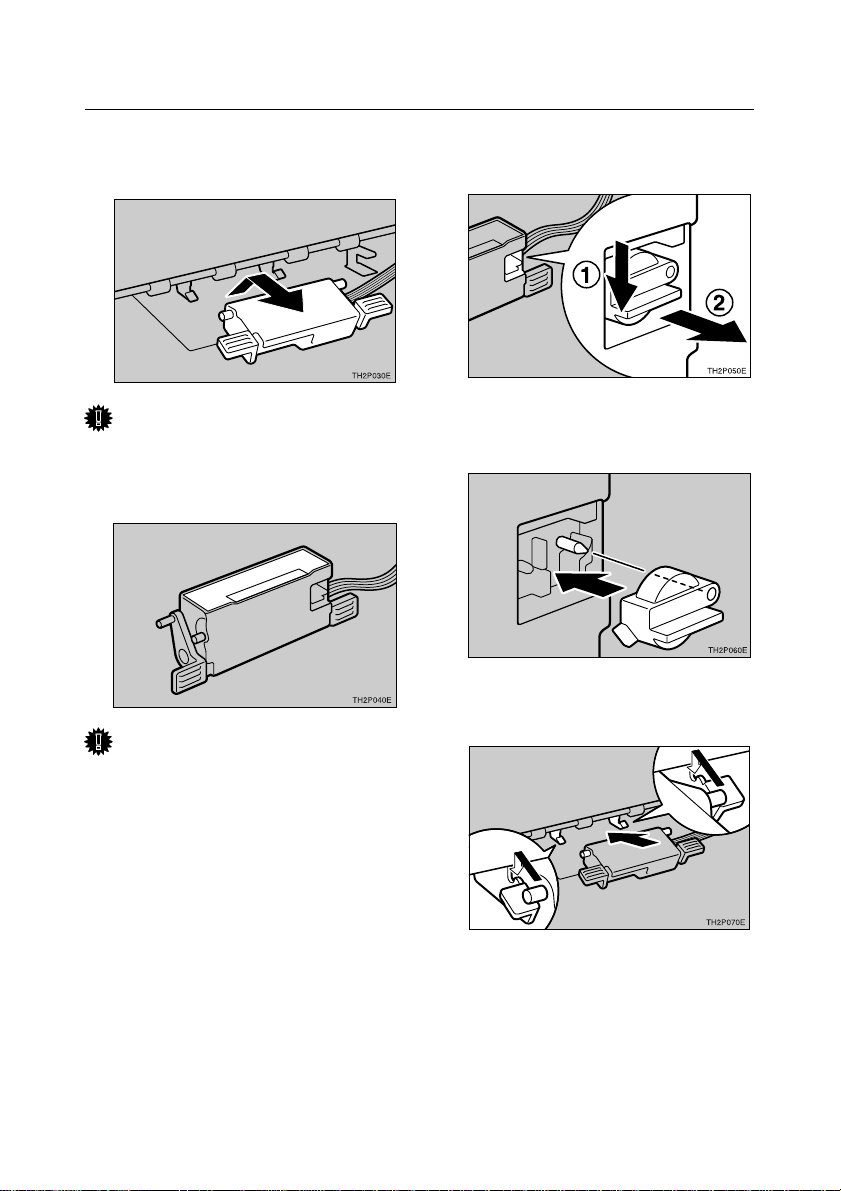 TH2P030E

TH2P040E

①

②

TH2P050E

TH2P060E

TH2P070E