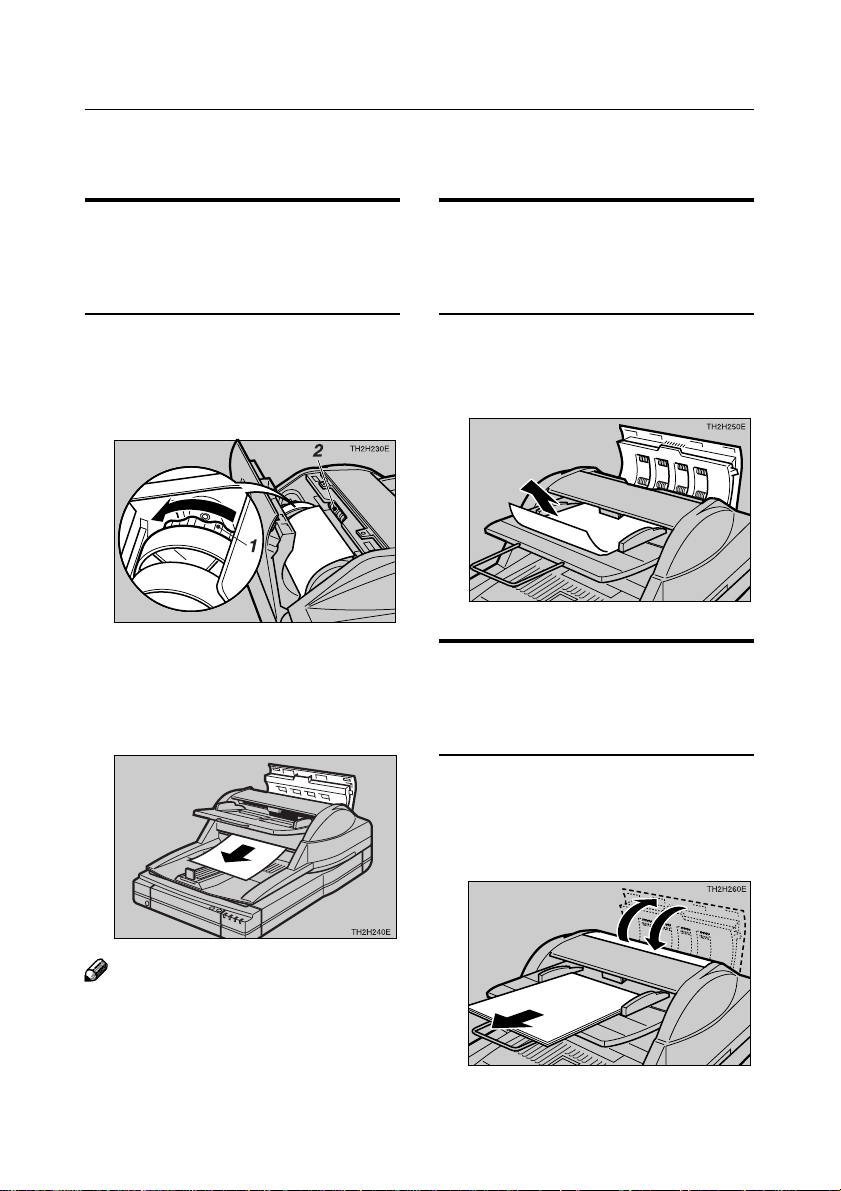 TH2H230E

2

1

TH2H240E

TH2H250E

TH2H260E