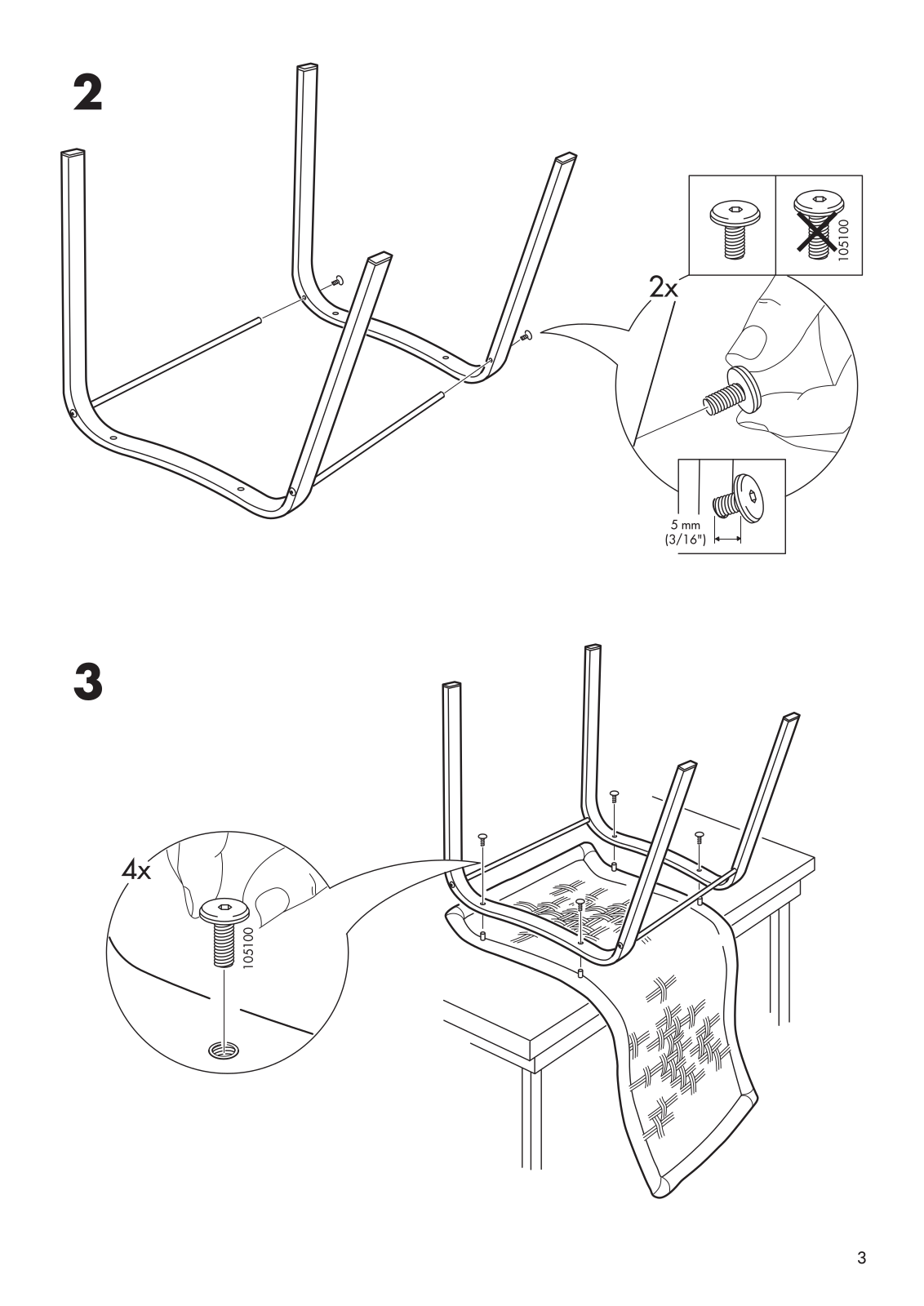 2

105100

2x

5 mm
(3/16")

3

4x

105100

3