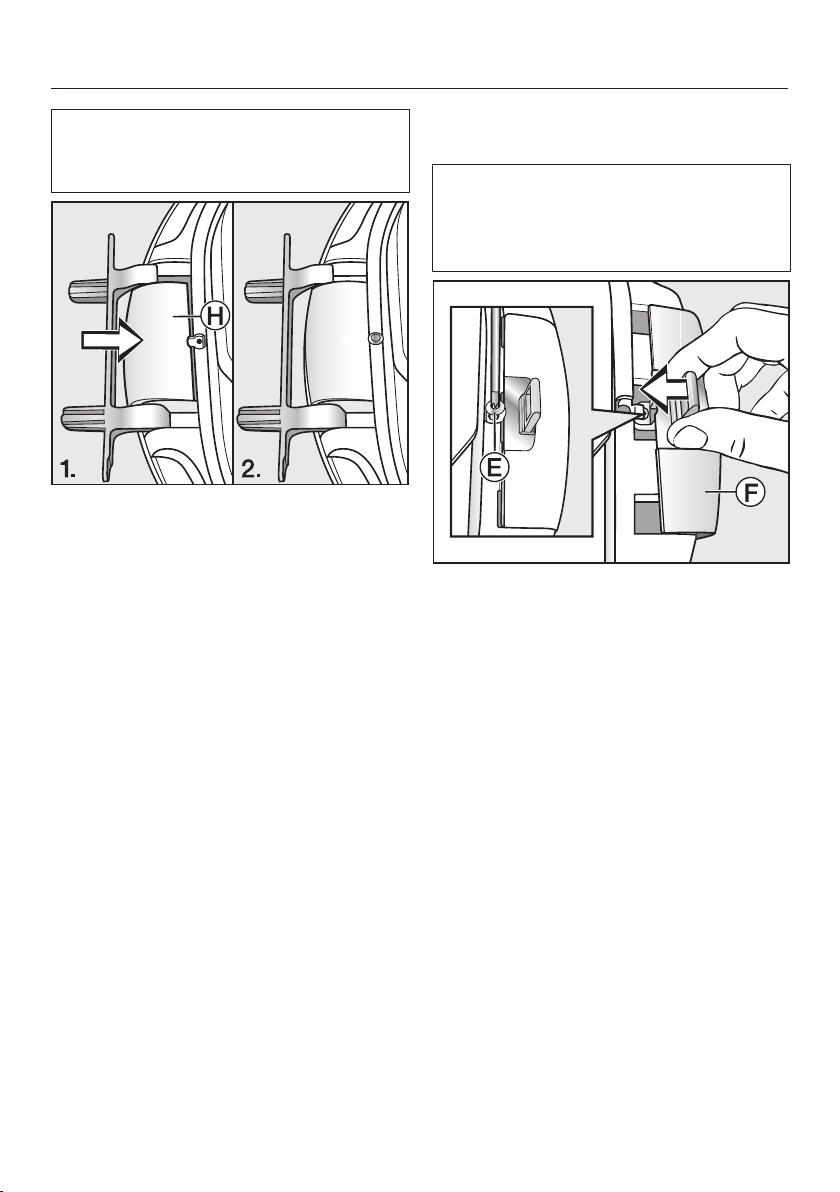 H

1.

2.

E

F