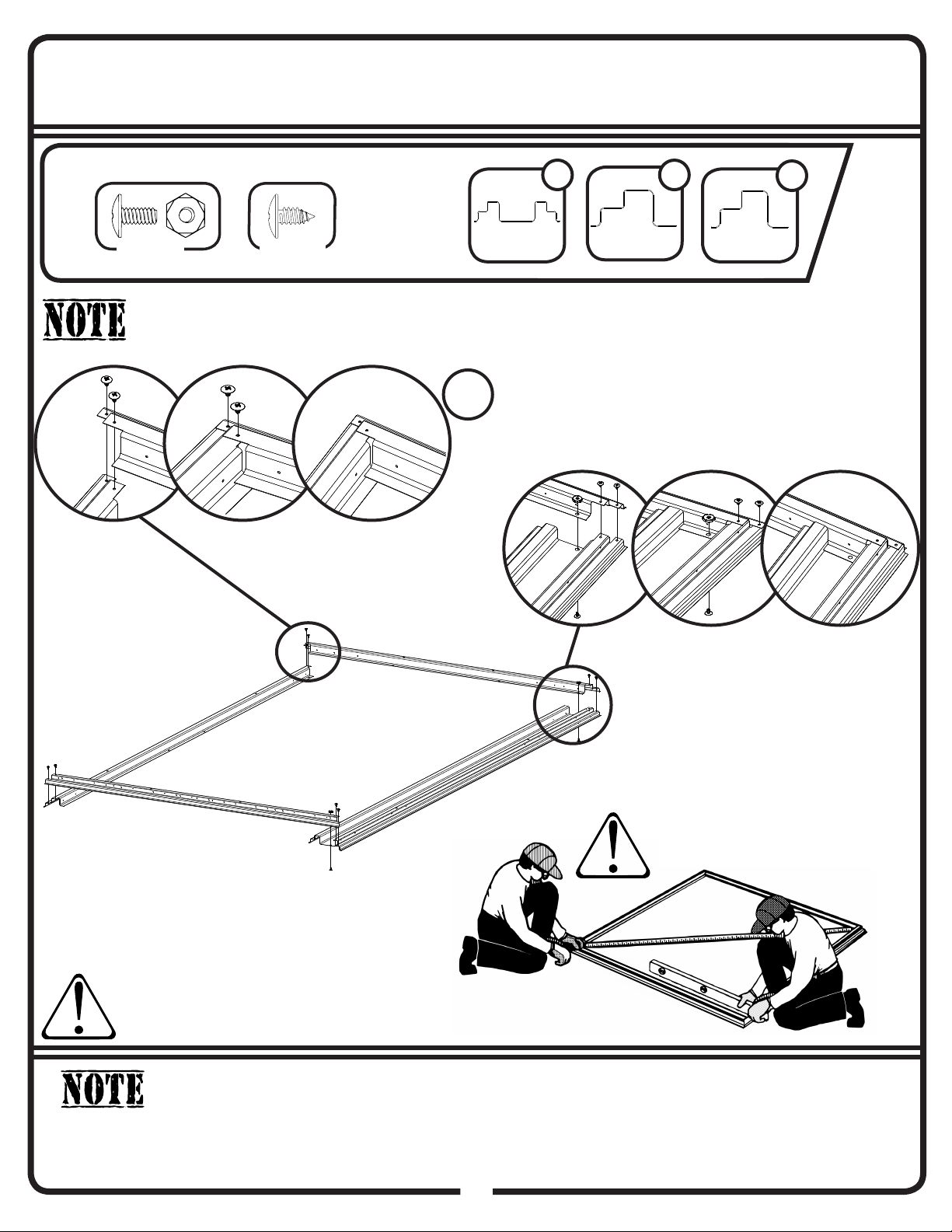 NOTE

NOTE