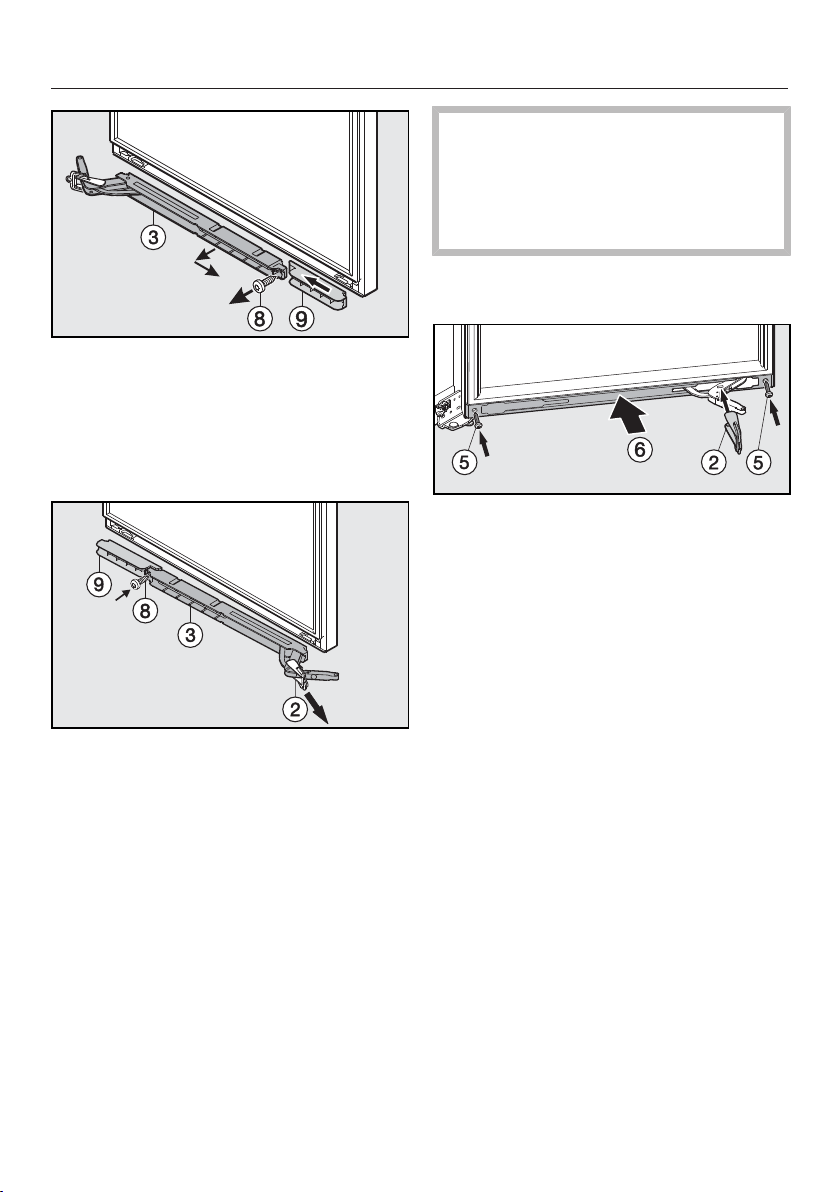 3

8 9

9

8

3

2

5 6 2 5