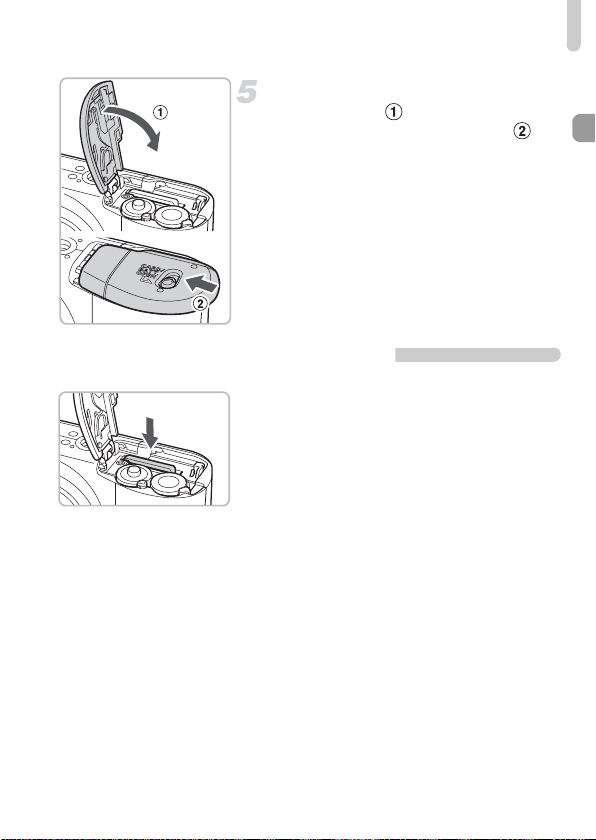 5

①

②

①

②