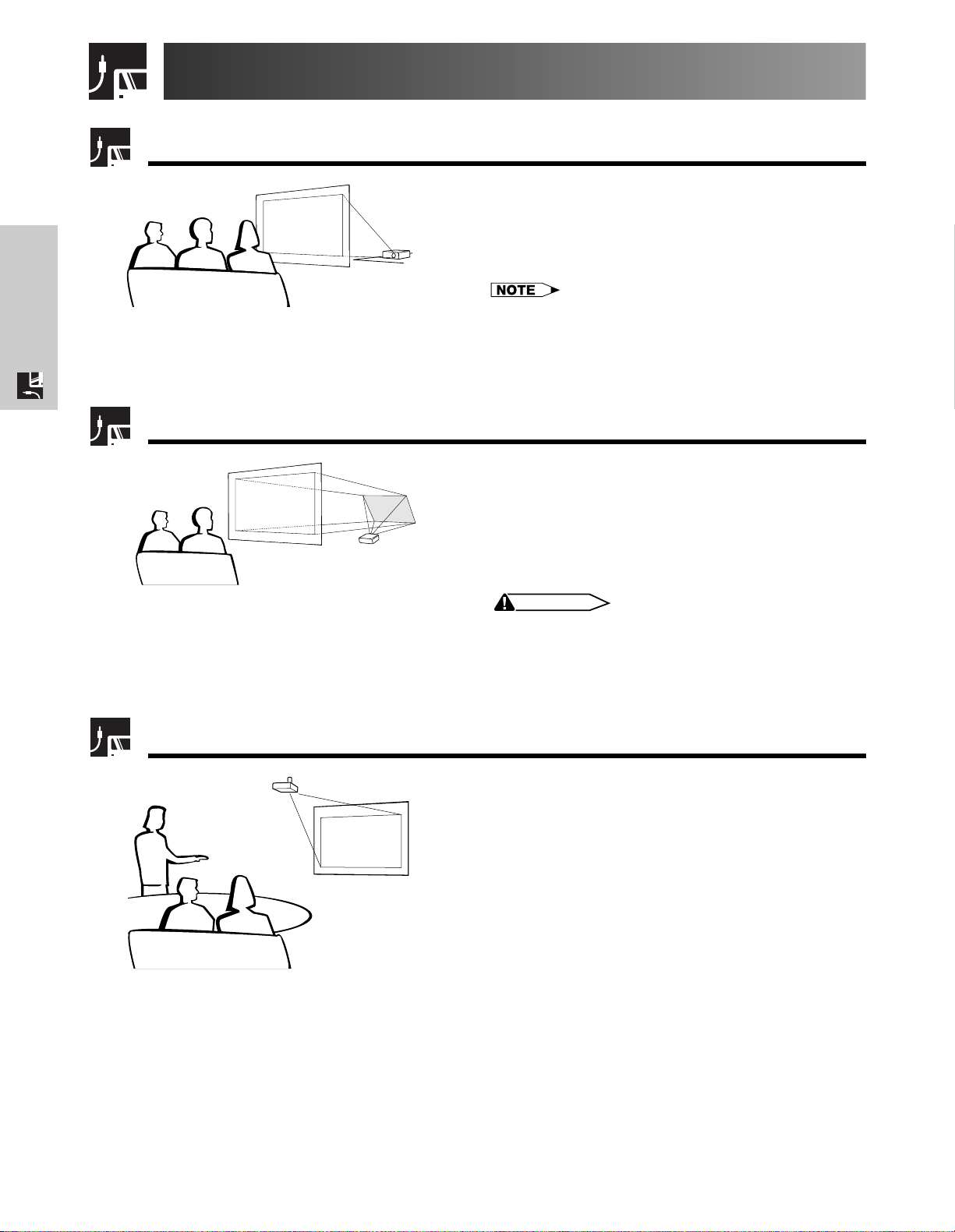 NOTE