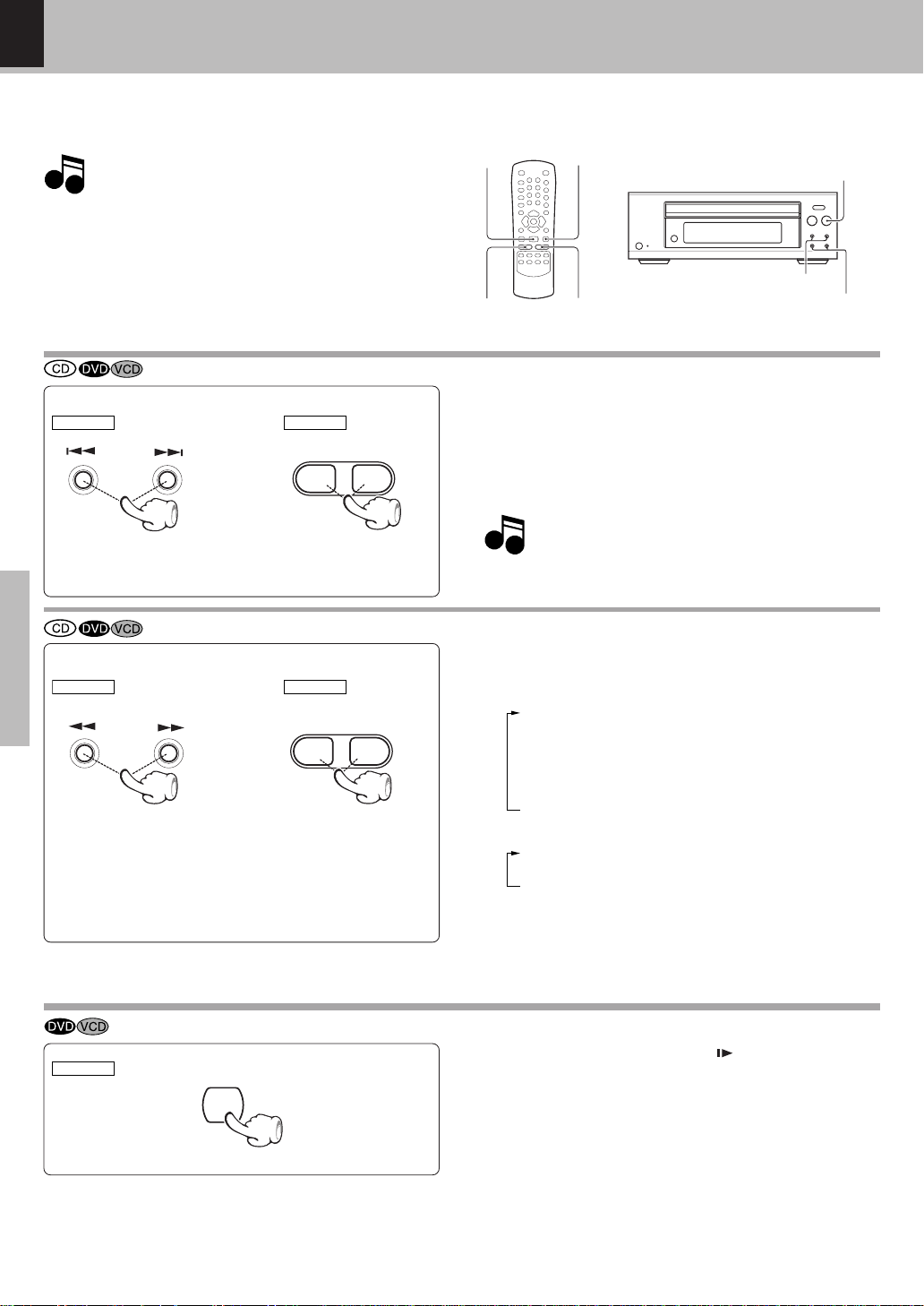 CD DVD VCD

CD DVD VCD

DVD VCD