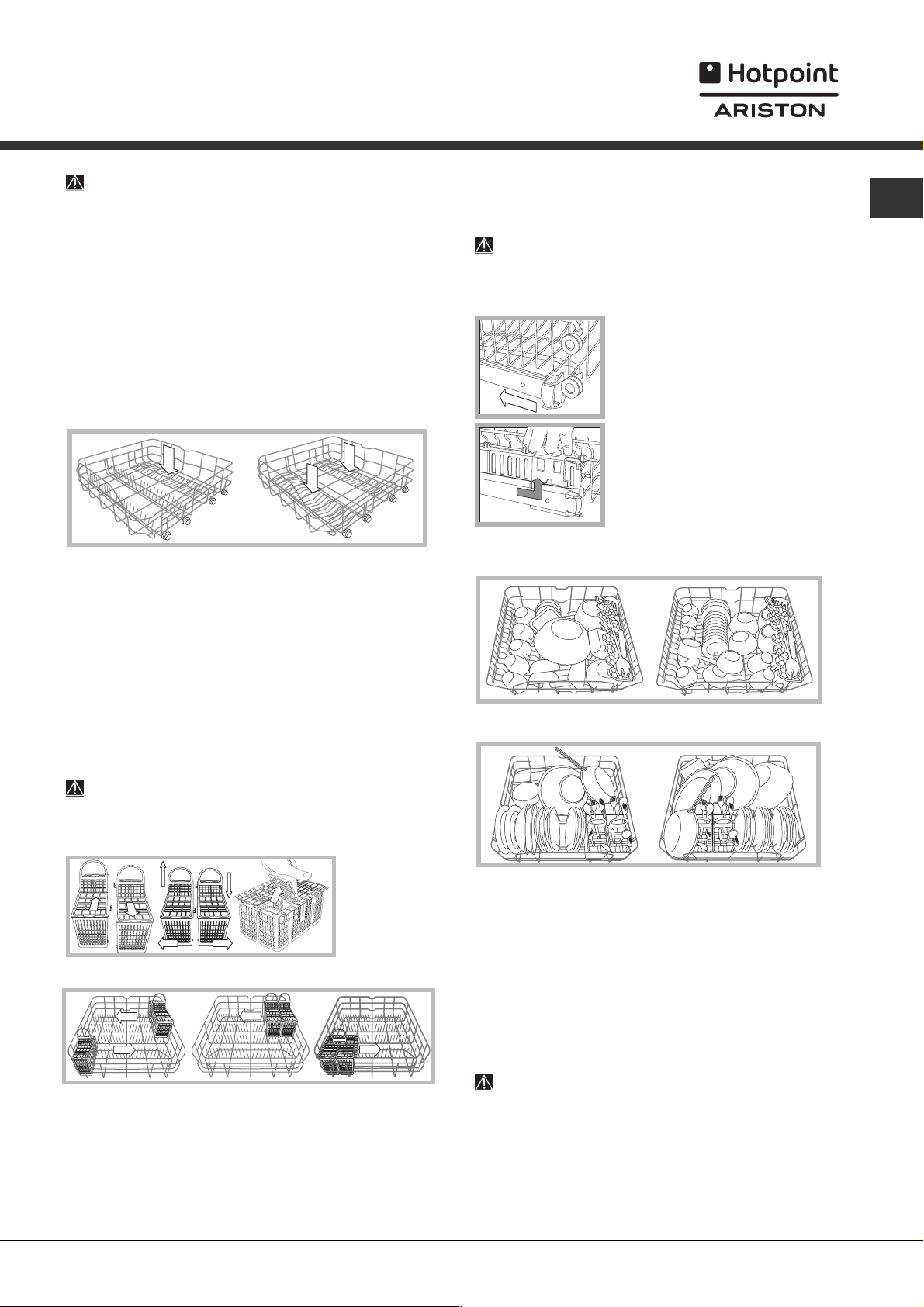 Hotpoint
ARISTON