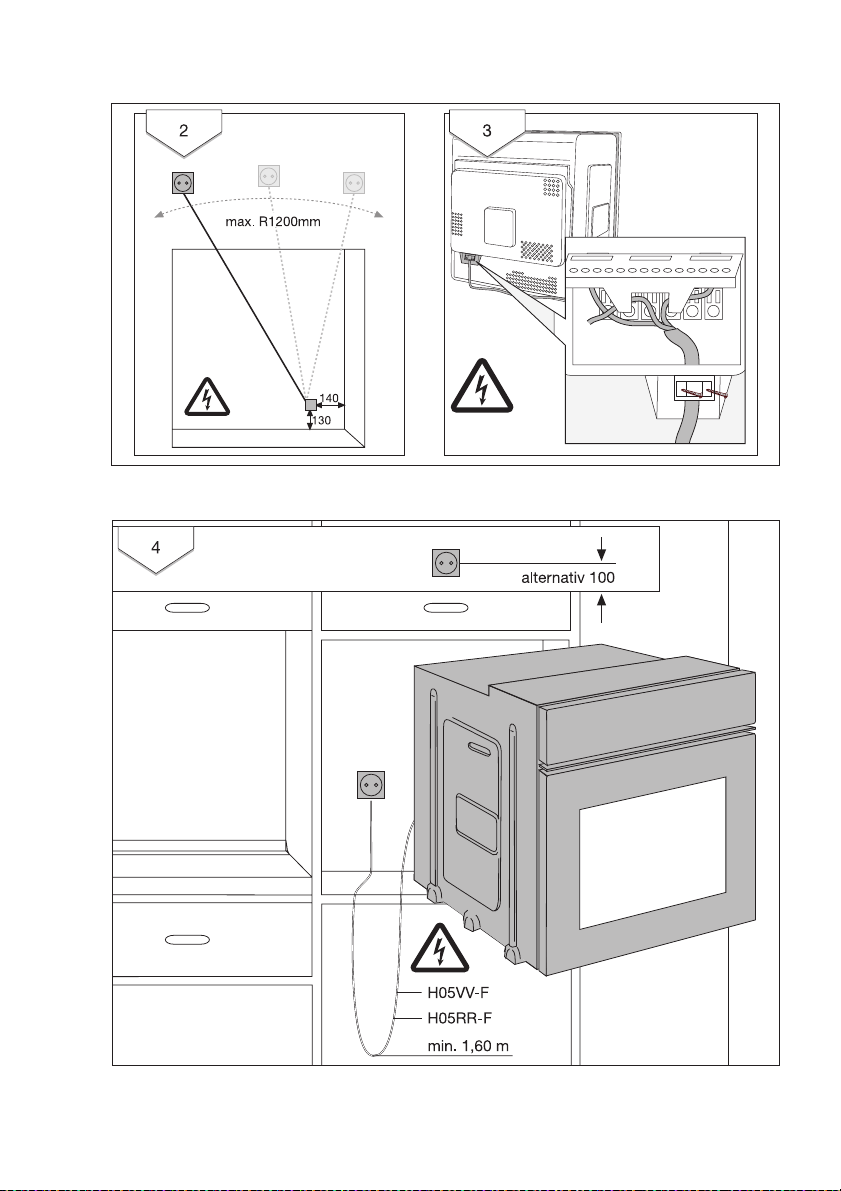 2

max. R1200mm

140

130

3

4

alternativ 100

H05VV-F

H05RR-F

min. 1,60 m