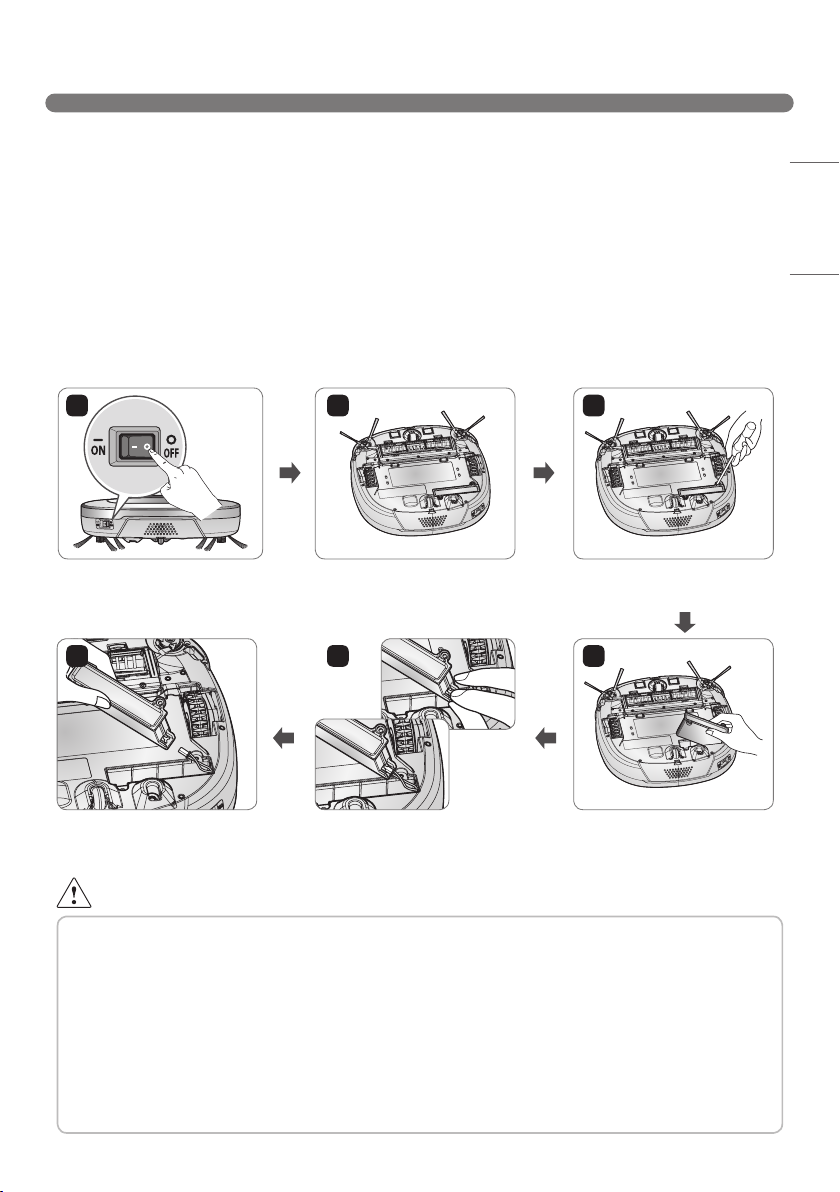 ON

OFF