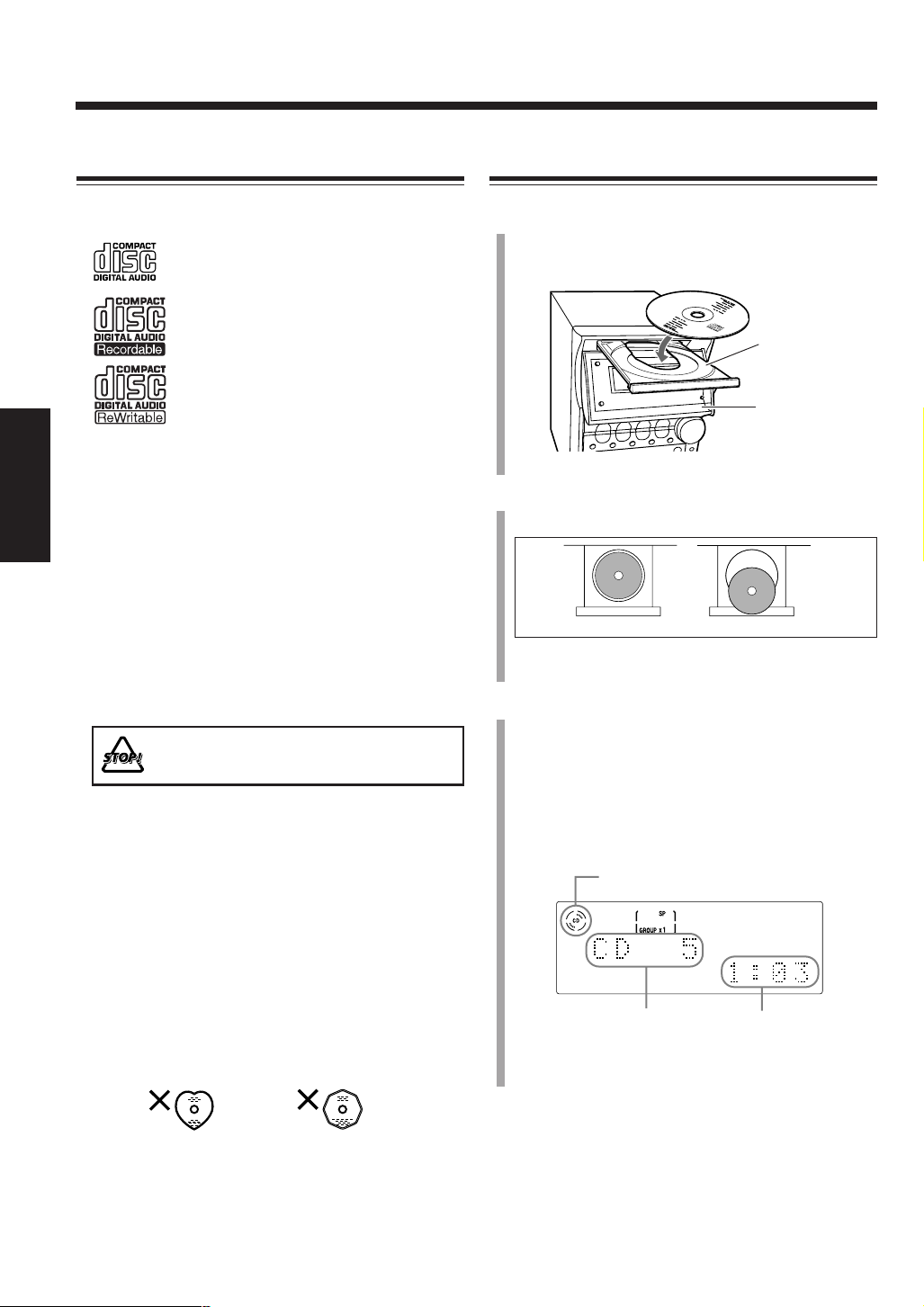 COMPACT
disc
DIGITAL AUDIO

COMPACT
disc
DIGITAL AUDIO
Recordable

COMPACT
disc
DIGITAL AUDIO
ReWritable

STOP!

SP
GROUP x1
CD 5
1:03