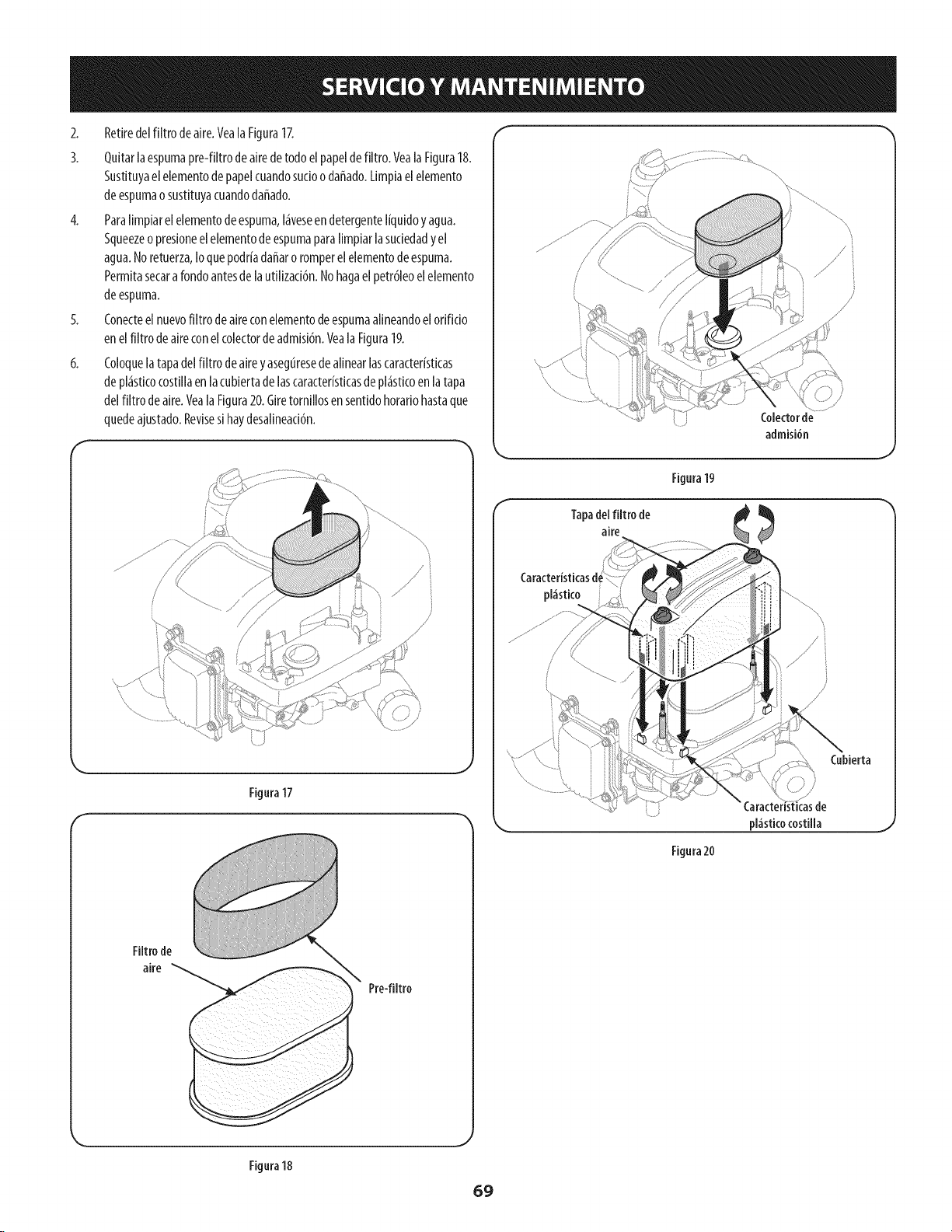 SERVICIO Y MANTENIMIENTO

2. Retire del filtro de aire. Vea la Figura 17.

3. Quitar la espuma pre-filtro de aire de todo el papel de filtro. Vea la Figura 18. Sustituya el elemento de papel cuando sucio o dañado. Limpia el elemento de espuma o sustituya cuando dañado.

4. Para limpiar el elemento de espuma, lávese en detergente líquido y agua. Squeeze o presione el elemento de espuma para limpiar la suciedad y el agua. No retuerza, lo que podría dañar o romper el elemento de espuma. Permita secar a fondo antes de la utilización. No haga el petróleo el elemento de espuma.

5. Conecte el nuevo filtro de aire con elemento de espuma alineando el orificio en el filtro de aire con el colector de admisión. Vea la Figura 19.

6. Coloque la tapa del filtro de aire y asegúrese de alinear las características de plástico costilla en la cubierta de las características de plástico en la tapa del filtro de aire. Vea la Figura 20. Gire tornillos en sentido horario hasta que quede ajustado. Revise si hay desalineación.

Figura 17

Filtro de aire

Pre-filtro

Figura 18

Colector de admisión

Figura 19

Tapa del filtro de aire

Características de plástico

Cubierta

Características de plástico costilla

Figura 20

69