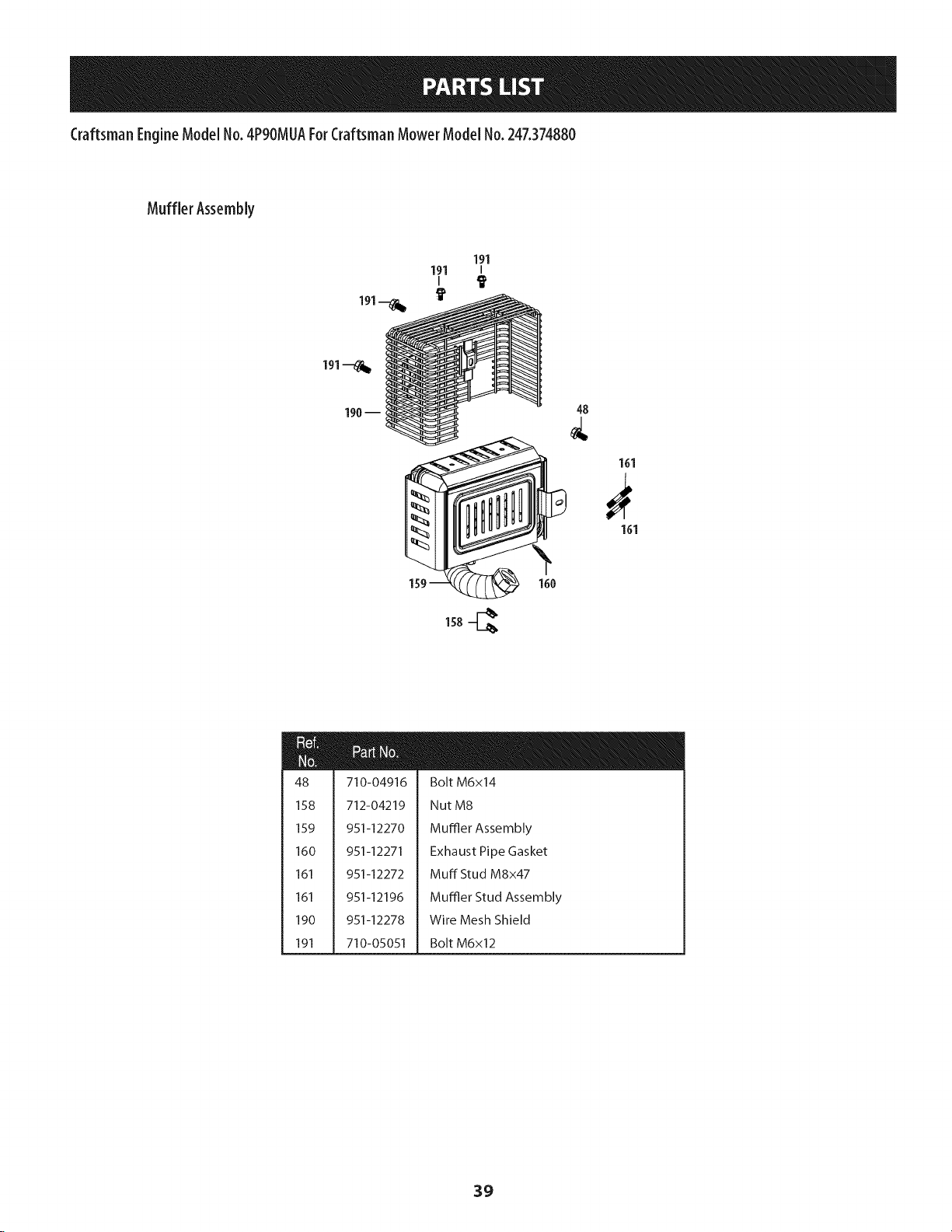 PARTS LIST

Craftsman Engine Model No. 4P90MUA For Craftsman Mower Model No. 247.374880

Muffler Assembly

191
191
191
191
190
48
161
161
159
160
158

| Ref. No. | Part No. | |
|---|---|---|
| 48 | 710-04916 | Bolt M6x14 |
| 158 | 712-04219 | Nut M8 |
| 159 | 951-12270 | Muffler Assembly |
| 160 | 951-12271 | Exhaust Pipe Gasket |
| 161 | 951-12272 | Muff Stud M8x47 |
| 161 | 951-12196 | Muffler Stud Assembly |
| 190 | 951-12278 | Wire Mesh Shield |
| 191 | 710-05051 | Bolt M6x12 |

39