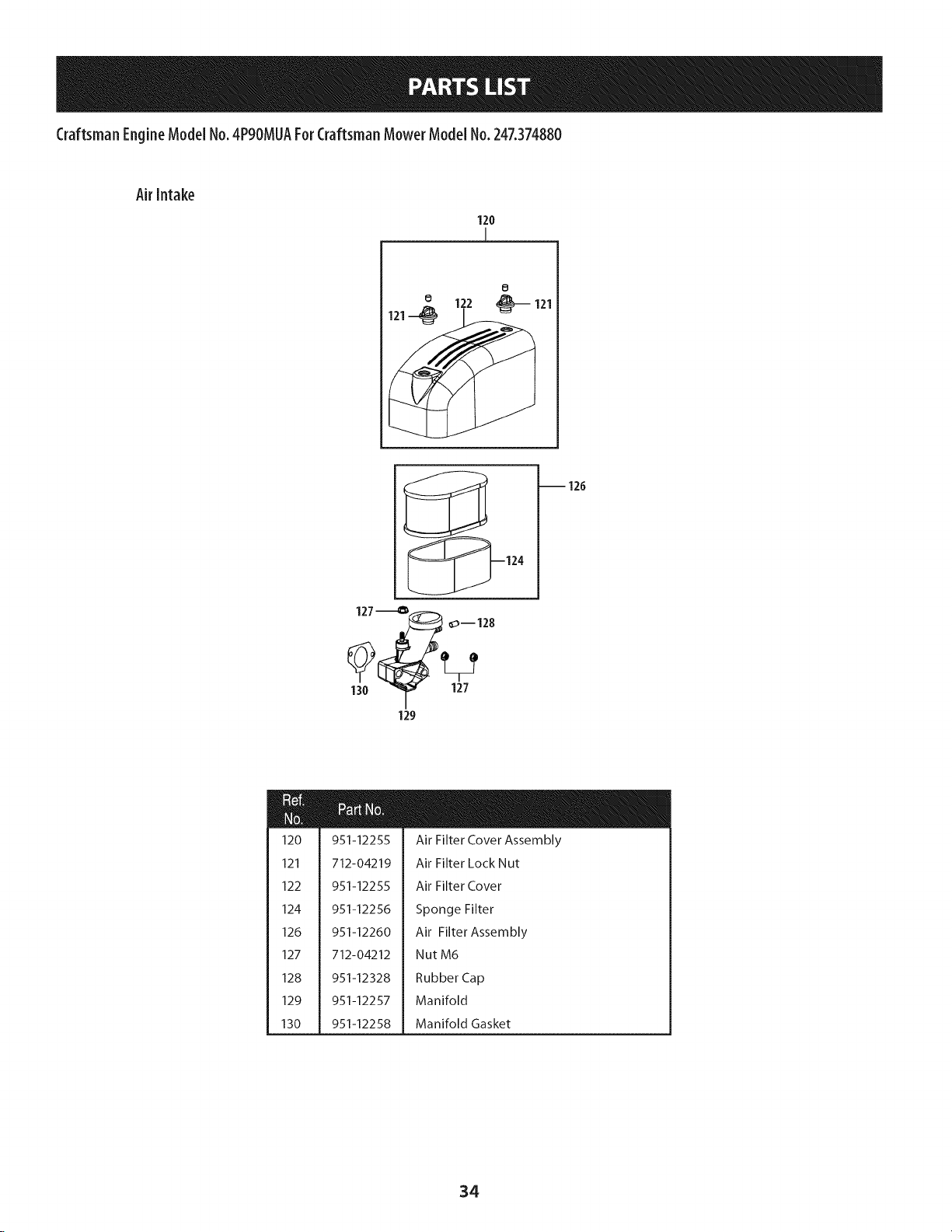 PARTS LIST

Craftsman Engine Model No. 4P90MUA For Craftsman Mower Model No. 247.374880

Air Intake

120

121 122 121

126

124

127 128

130 127

129

| Ref. No. | Part No. | |
|---|---|---|
| 120 | 951-12255 | Air Filter Cover Assembly |
| 121 | 712-04219 | Air Filter Lock Nut |
| 122 | 951-12255 | Air Filter Cover |
| 124 | 951-12256 | Sponge Filter |
| 126 | 951-12260 | Air Filter Assembly |
| 127 | 712-04212 | Nut M6 |
| 128 | 951-12328 | Rubber Cap |
| 129 | 951-12257 | Manifold |
| 130 | 951-12258 | Manifold Gasket |

34