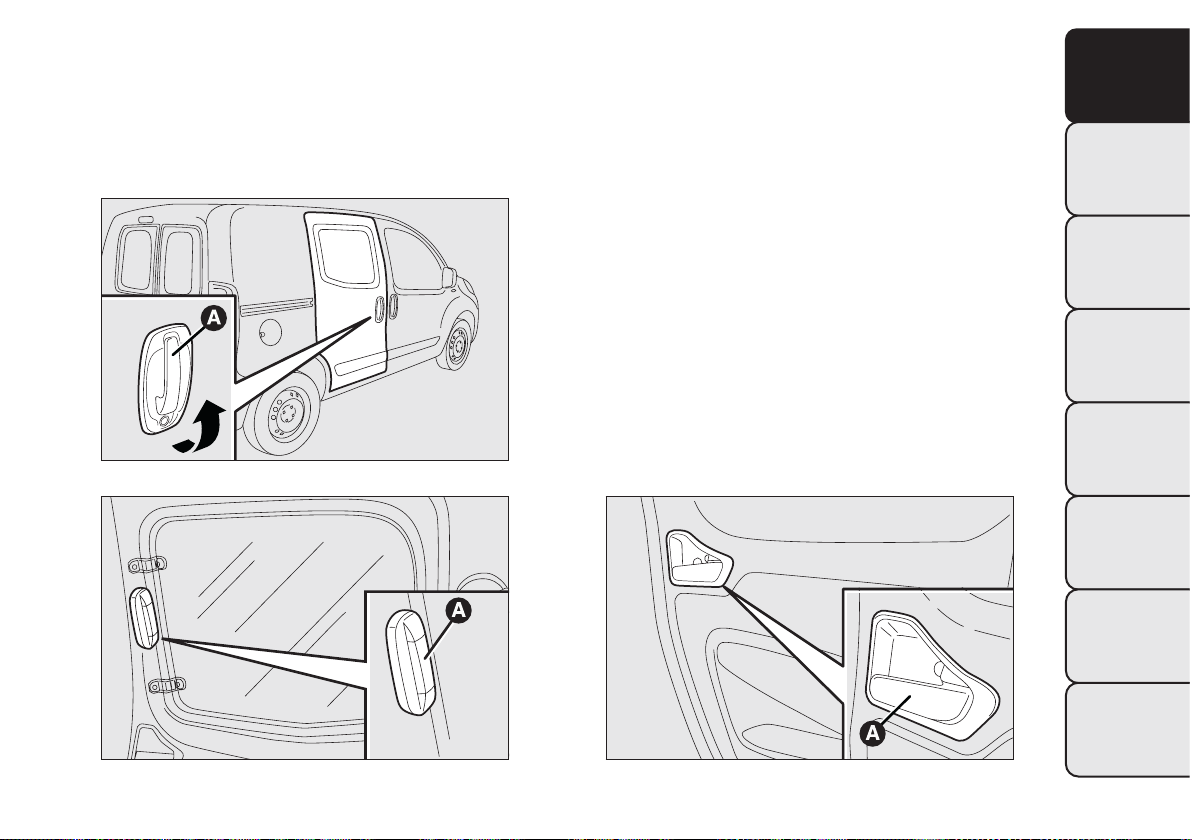 A

A

A