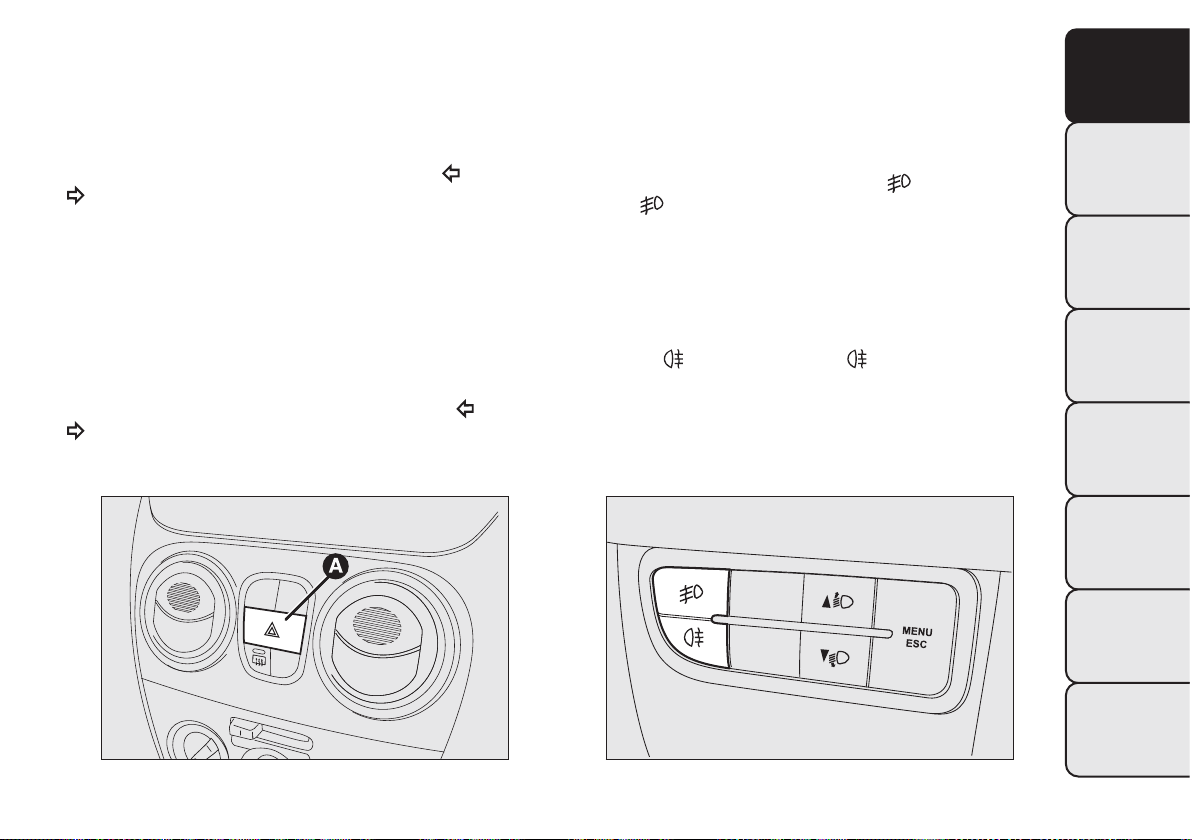 A

MENU
ESC