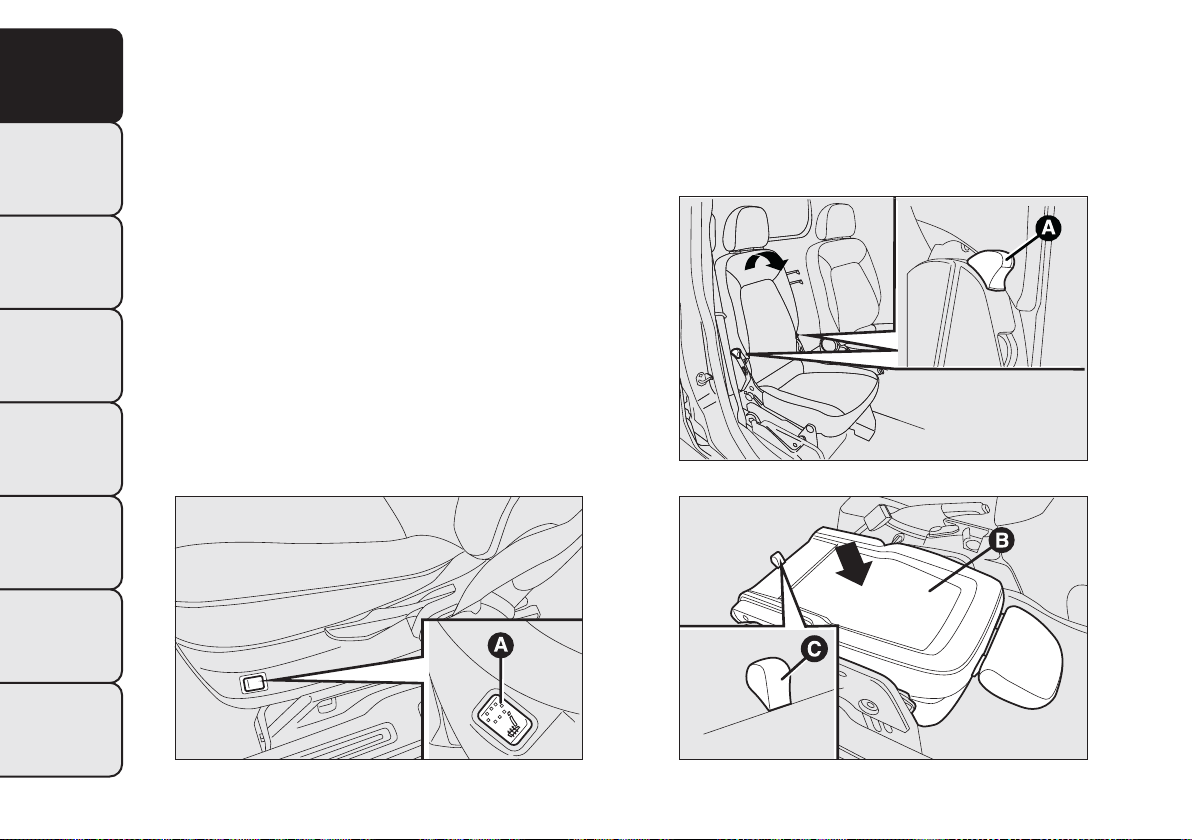 A

A

B

C