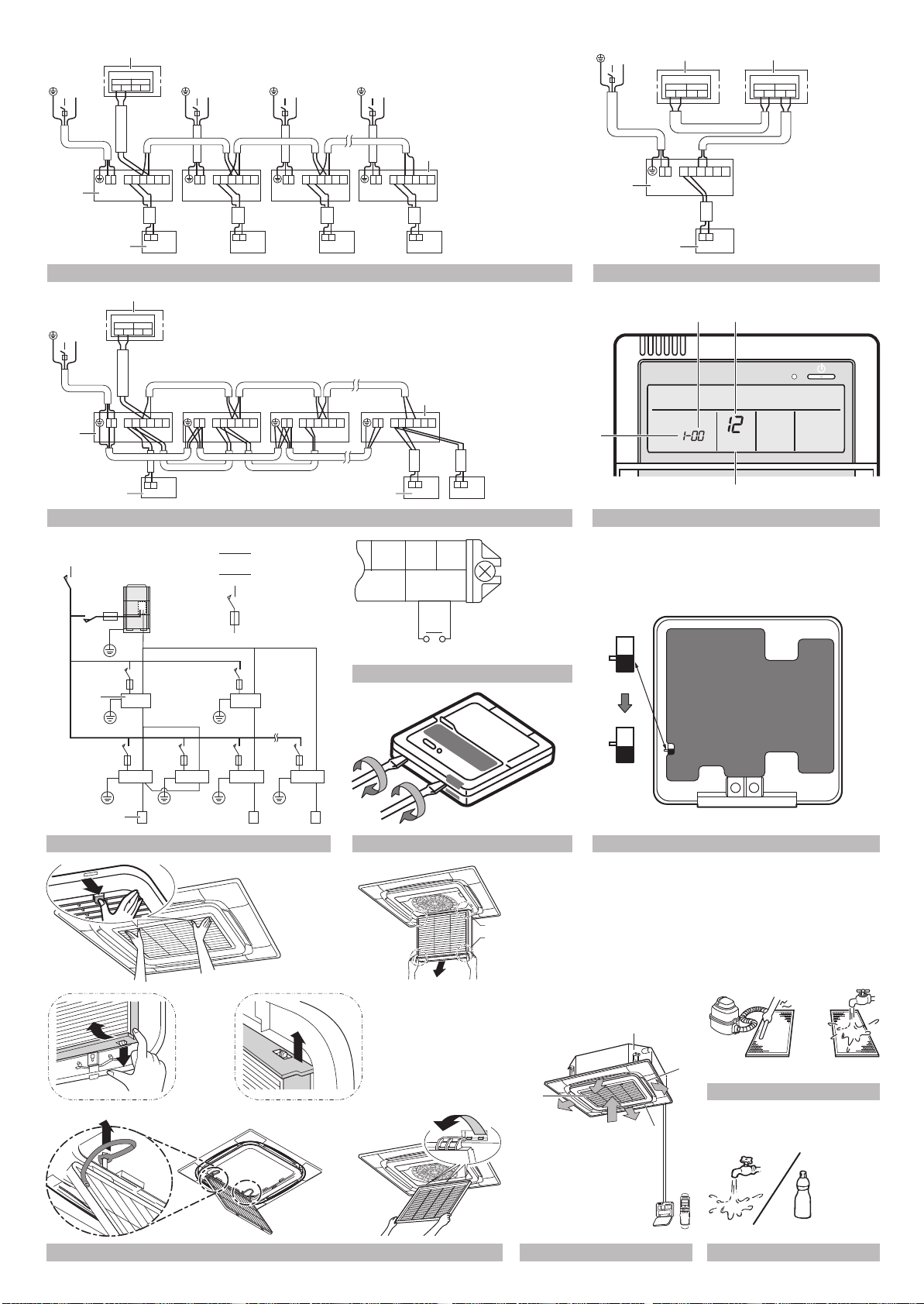 1-00 12