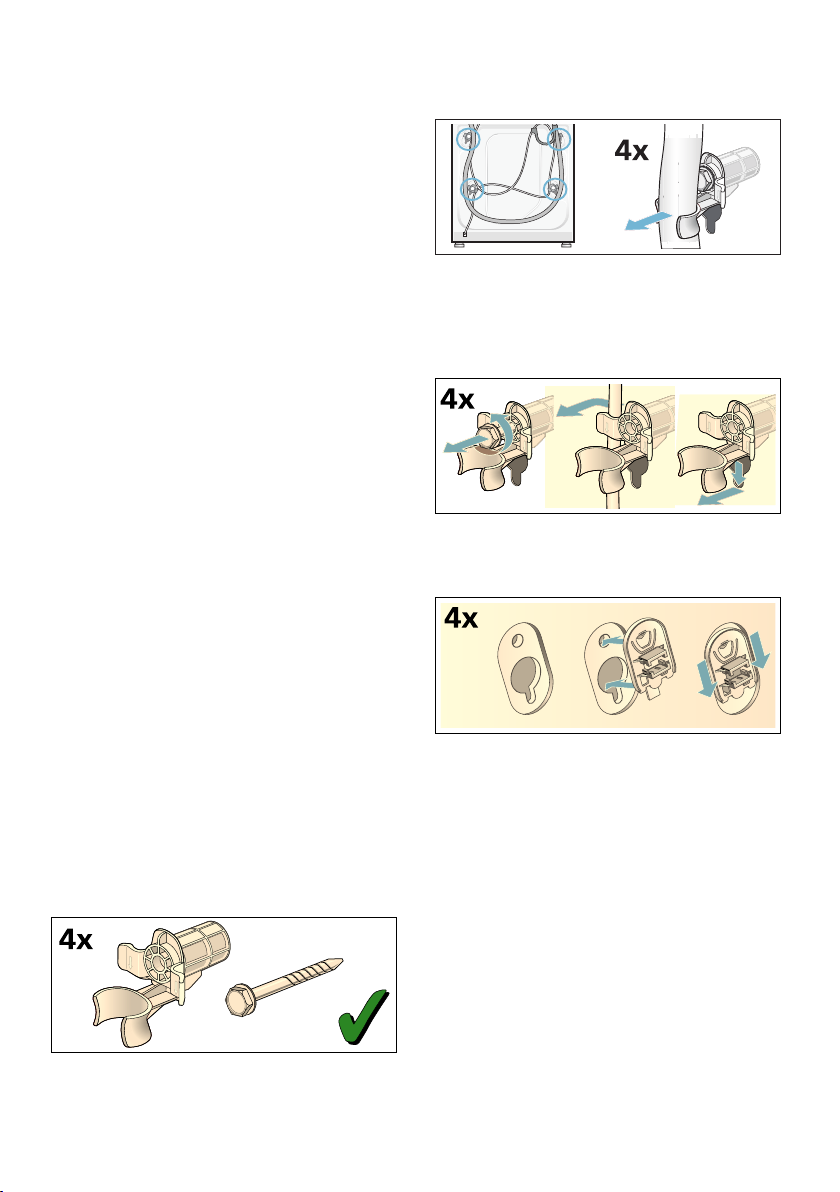 4x

4x

4x

4x